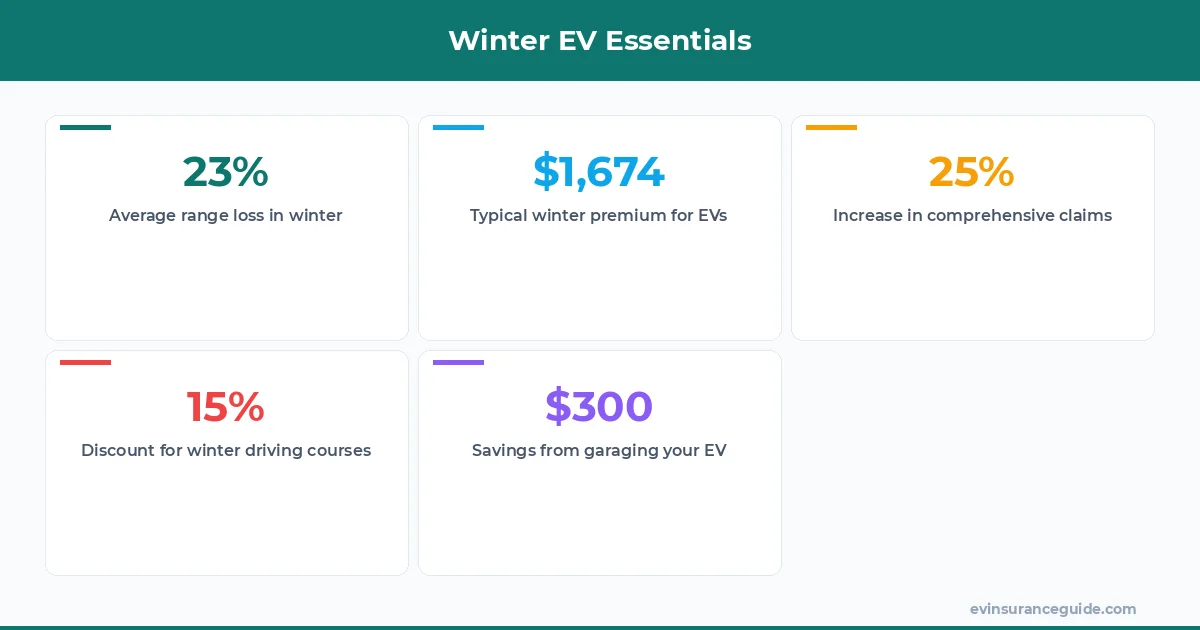 Winter EV Essentials

23%
Average range loss in winter

$1,674
Typical winter premium for EVs

25%
Increase in comprehensive claims

15%
Discount for winter driving courses

$300
Savings from garaging your EV

evinsuranceguide.com