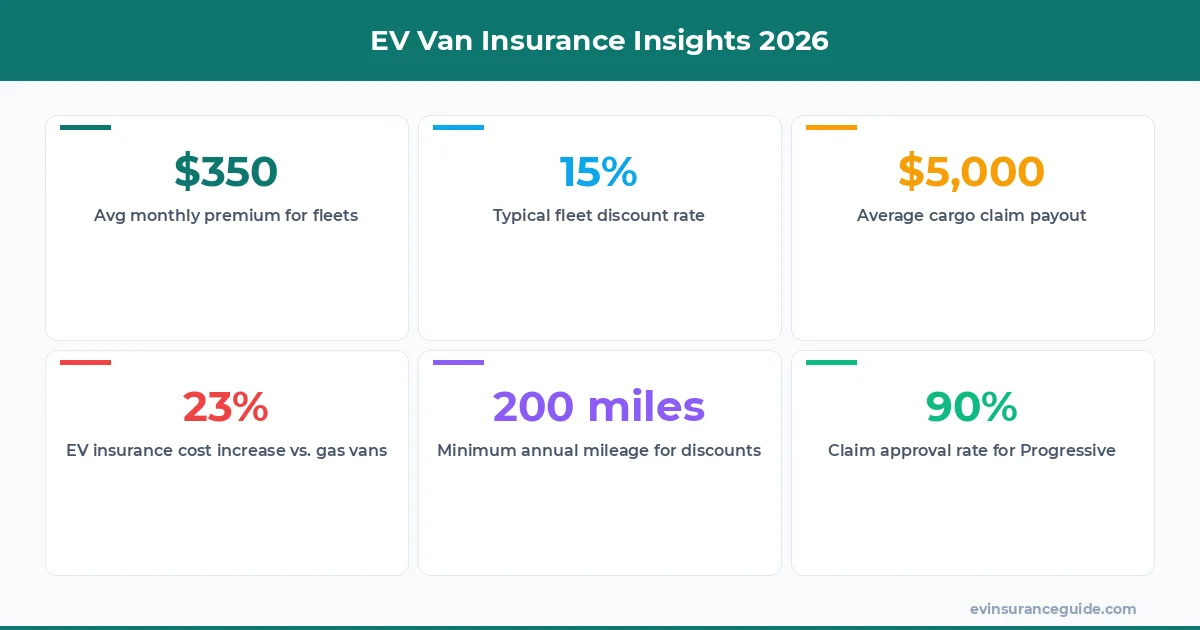 EV Van Insurance Insights 2026

$350
Avg monthly premium for fleets

15%
Typical fleet discount rate

$5,000
Average cargo claim payout

23%
EV insurance cost increase vs. gas vans

200 miles
Minimum annual mileage for discounts

90%
Claim approval rate for Progressive

evinsuranceguide.com