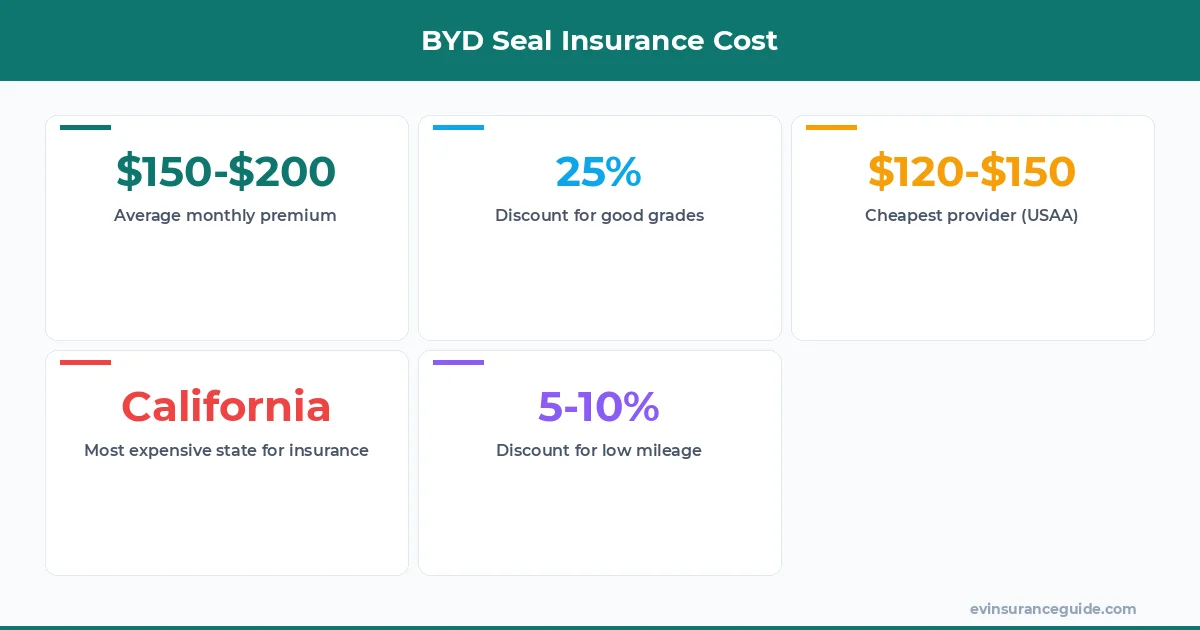 BYD Seal Insurance Cost

\$150-\$200
Average monthly premium

25%
Discount for good grades

\$120-\$150
Cheapest provider (USAA)

California
Most expensive state for insurance

5-10%
Discount for low mileage

evinsuranceguide.com