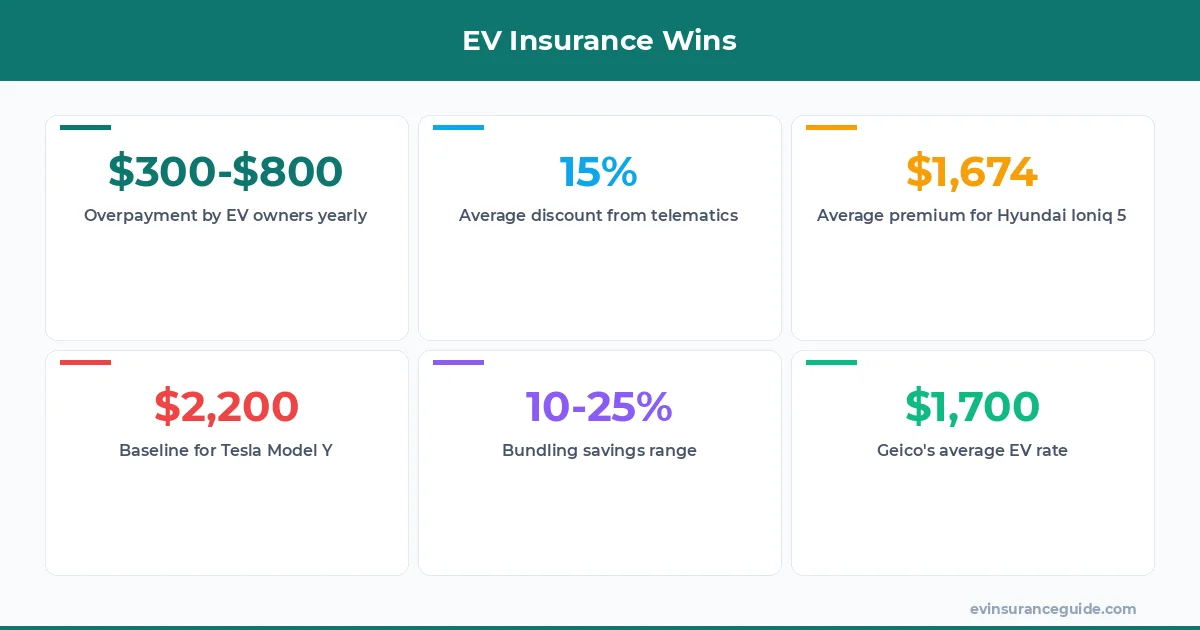 EV Insurance Wins

\$300-\$800
Overpayment by EV owners yearly

15%
Average discount from telematics

\$1,674
Average premium for Hyundai Ioniq 5

\$2,200
Baseline for Tesla Model Y

10-25%
Bundling savings range

\$1,700
Geico's average EV rate

evinsuranceguide.com