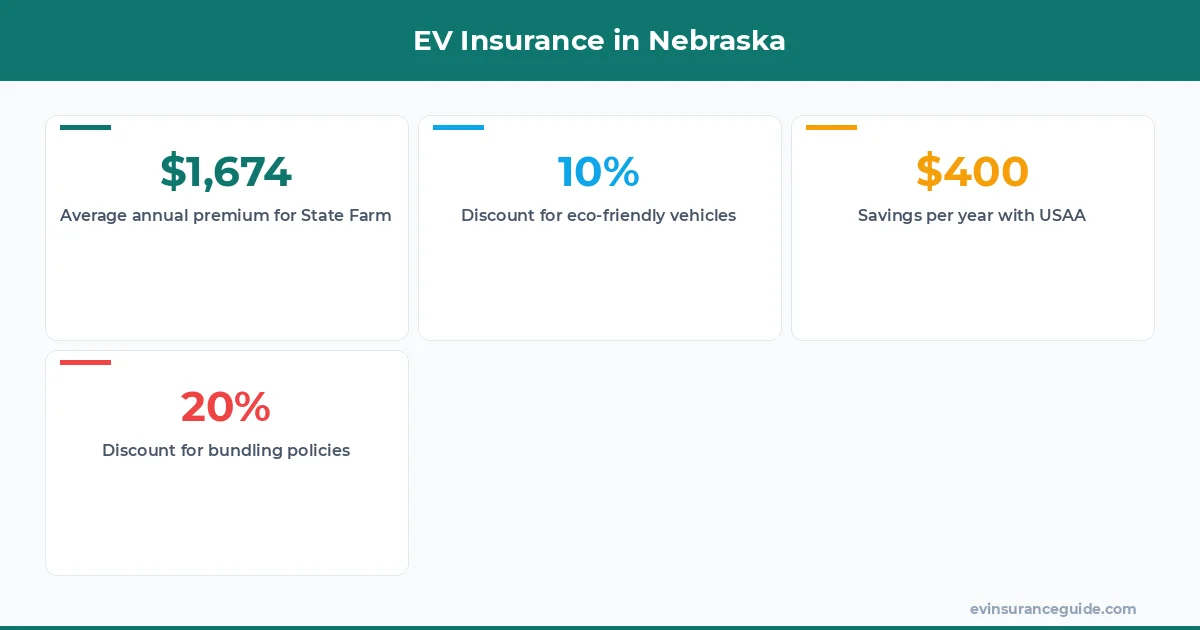 EV Insurance in Nebraska

$1,674
Average annual premium for State Farm

10%
Discount for eco-friendly vehicles

$400
Savings per year with USAA

20%
Discount for bundling policies

evinsuranceguide.com