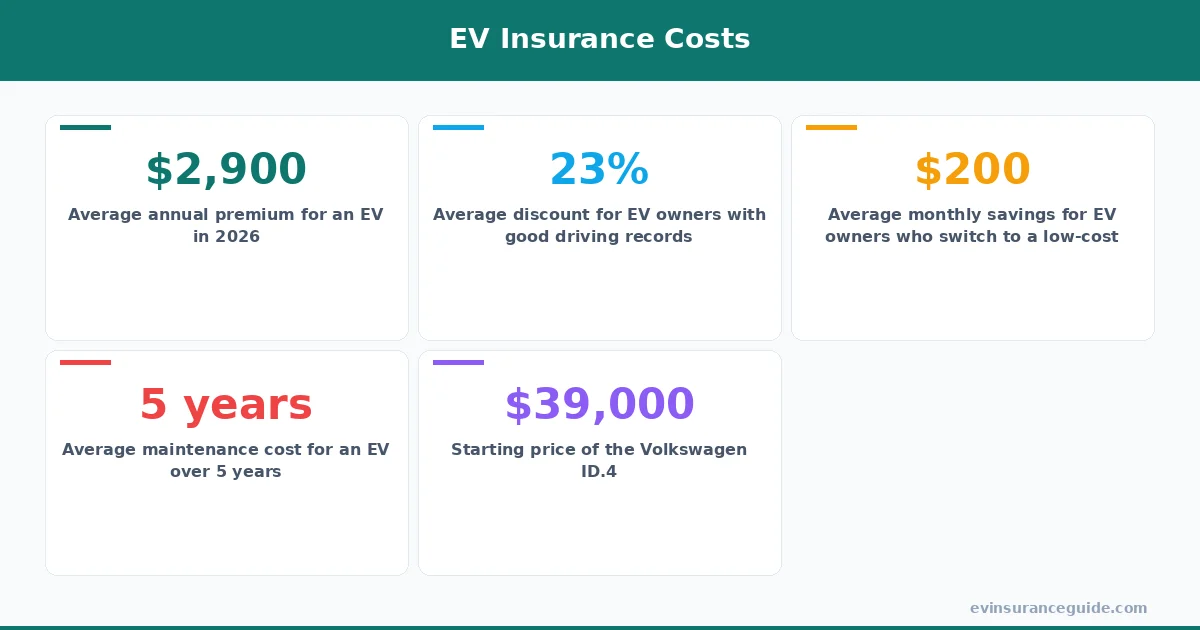 EV Insurance Costs

$2,900

Average annual premium for an EV in 2026

23%

Average discount for EV owners with good driving records

$200

Average monthly savings for EV owners who switch to a low-cost

5 years

Average maintenance cost for an EV over 5 years

$39,000

Starting price of the Volkswagen ID.4

evinsuranceguide.com