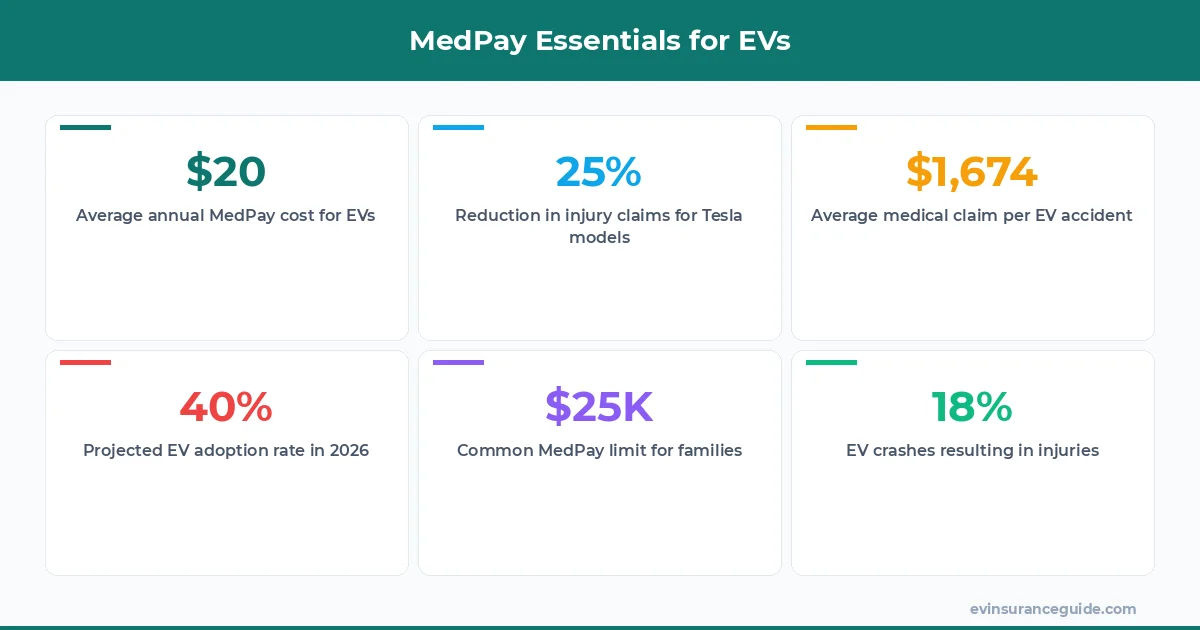 MedPay Essentials for EVs

\$20

Average annual MedPay cost for EVs

25%

Reduction in injury claims for Tesla models

\$1,674

Average medical claim per EV accident

40%

Projected EV adoption rate in 2026

\$25K

Common MedPay limit for families

18%

EV crashes resulting in injuries

evinsuranceguide.com