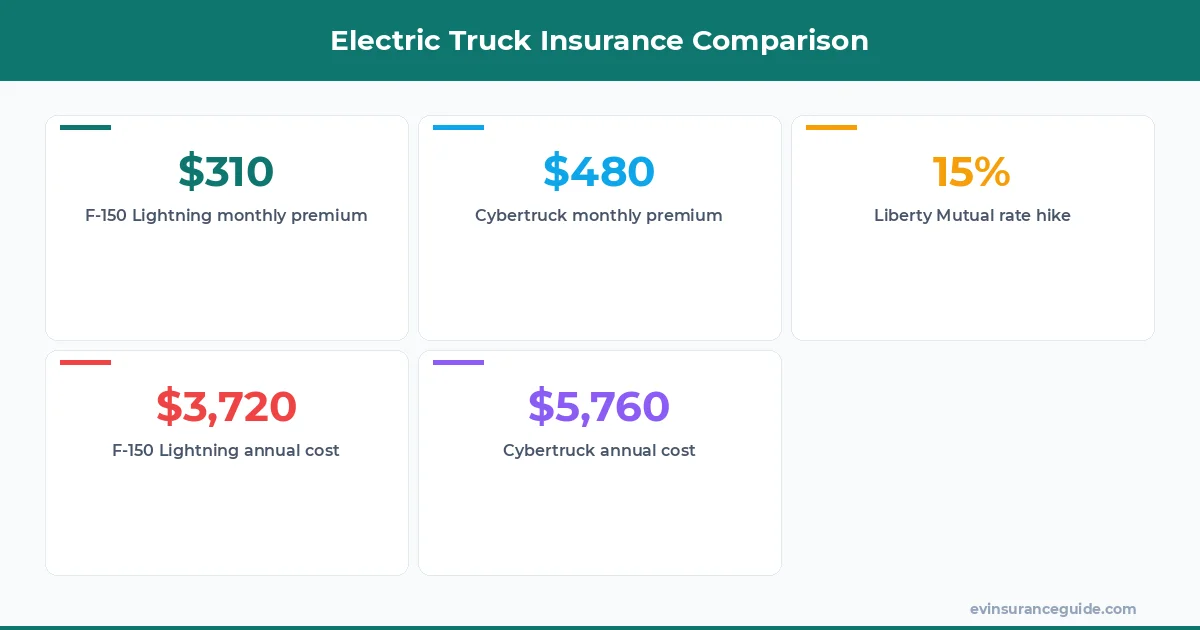 Electric Truck Insurance Comparison

\$310
F-150 Lightning monthly premium

\$480
Cybertruck monthly premium

15%
Liberty Mutual rate hike

\$3,720
F-150 Lightning annual cost

\$5,760
Cybertruck annual cost

evinsuranceguide.com