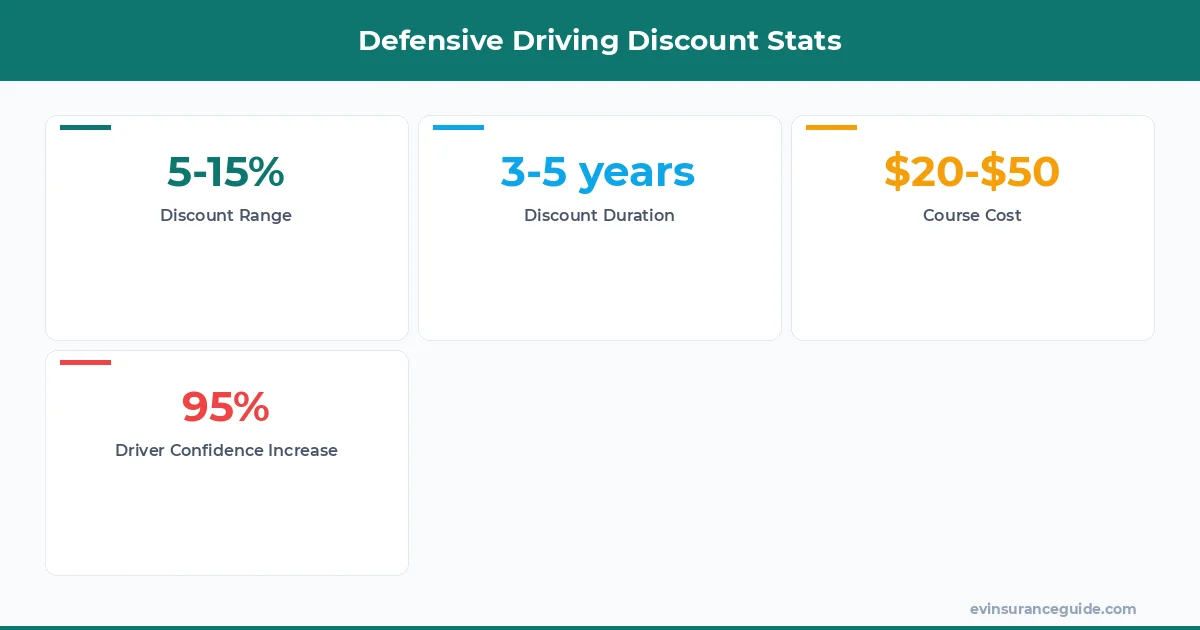 Defensive Driving Discount Stats

5-15%
Discount Range

3-5 years
Discount Duration

\$20-\$50
Course Cost

95%
Driver Confidence Increase

evinsuranceguide.com