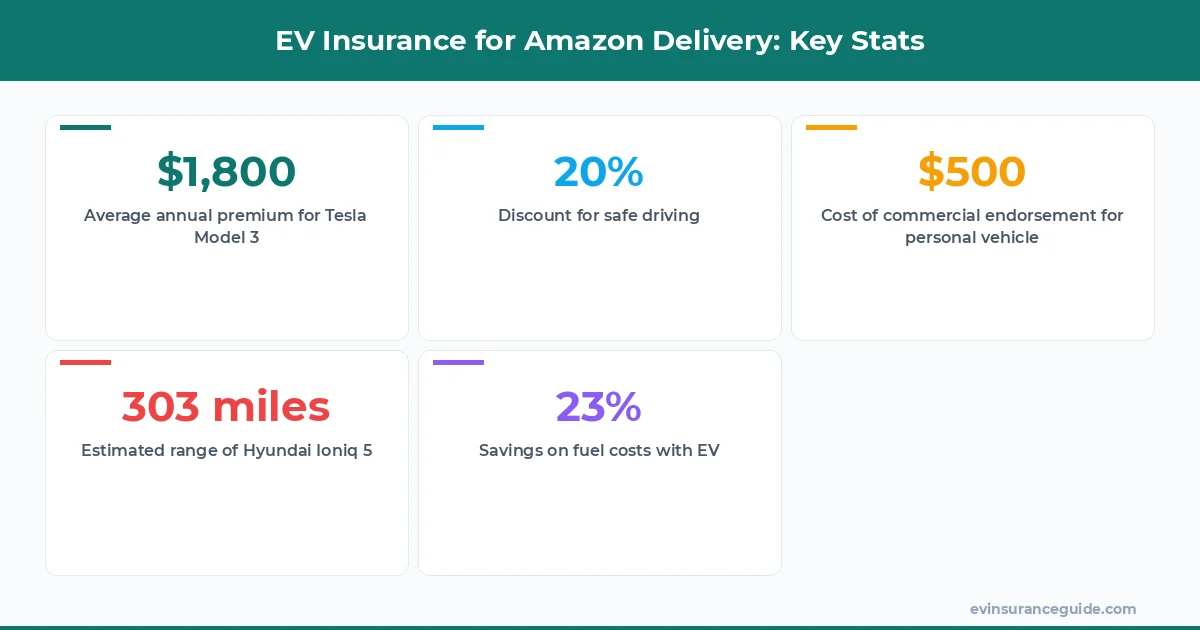 EV Insurance for Amazon Delivery: Key Stats

\$1,800
Average annual premium for Tesla Model 3

20%
Discount for safe driving

\$500
Cost of commercial endorsement for personal vehicle

303 miles
Estimated range of Hyundai Ioniq 5

23%
Savings on fuel costs with EV

evinsuranceguide.com