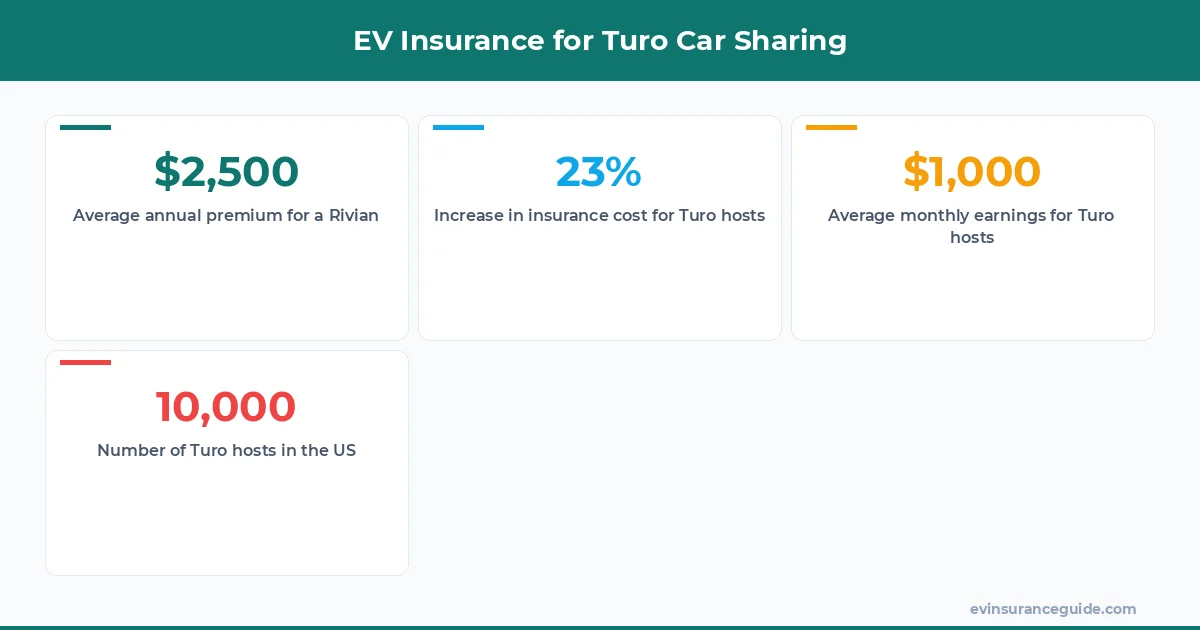 EV Insurance for Turo Car Sharing

\$2,500
Average annual premium for a Rivian

23%
Increase in insurance cost for Turo hosts

\$1,000
Average monthly earnings for Turo hosts

10,000
Number of Turo hosts in the US

evinsuranceguide.com