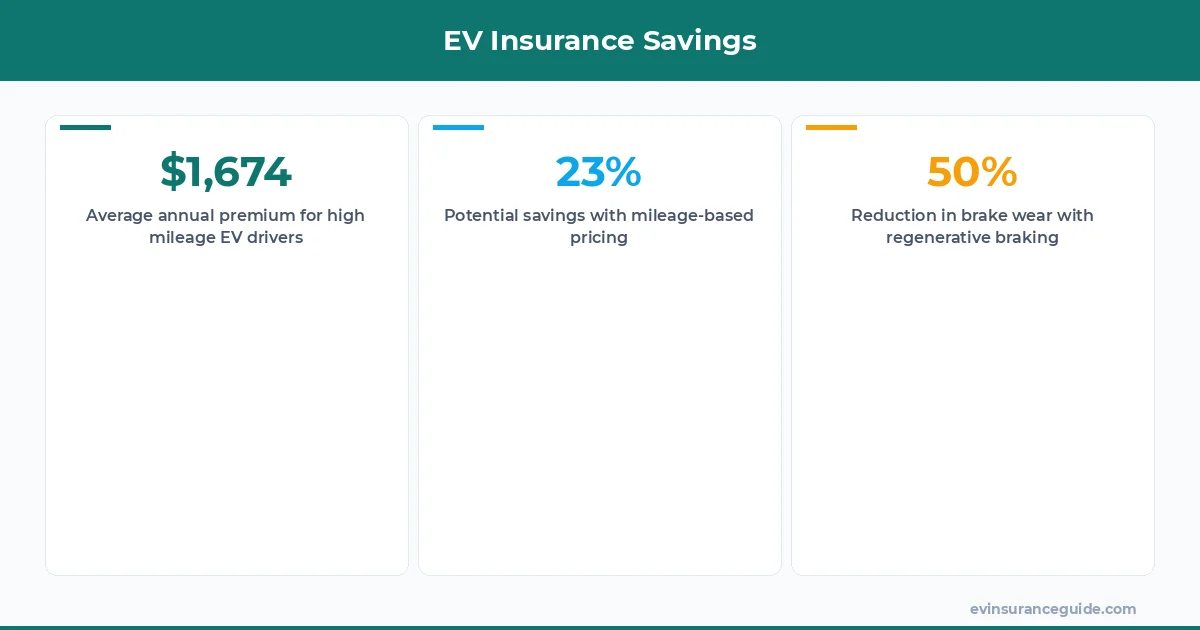 EV Insurance Savings

$1,674

Average annual premium for high mileage EV drivers

23%

Potential savings with mileage-based pricing

50%

Reduction in brake wear with regenerative braking

evinsuranceguide.com