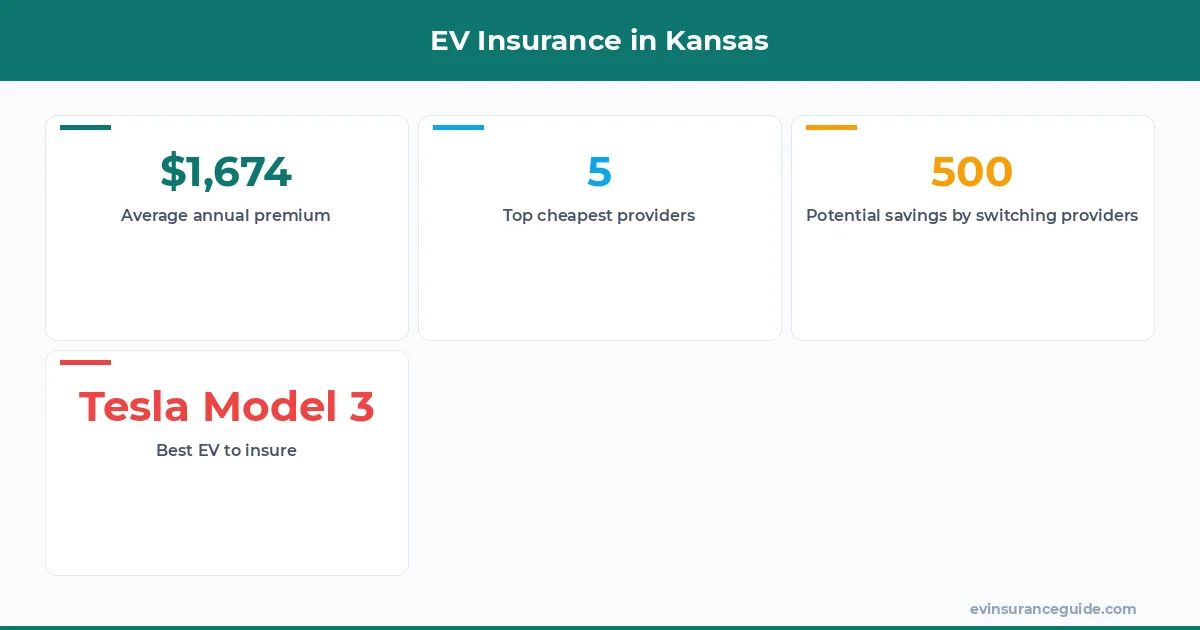 EV Insurance in Kansas

$1,674
Average annual premium

5
Top cheapest providers

500
Potential savings by switching providers

Tesla Model 3
Best EV to insure

evinsuranceguide.com