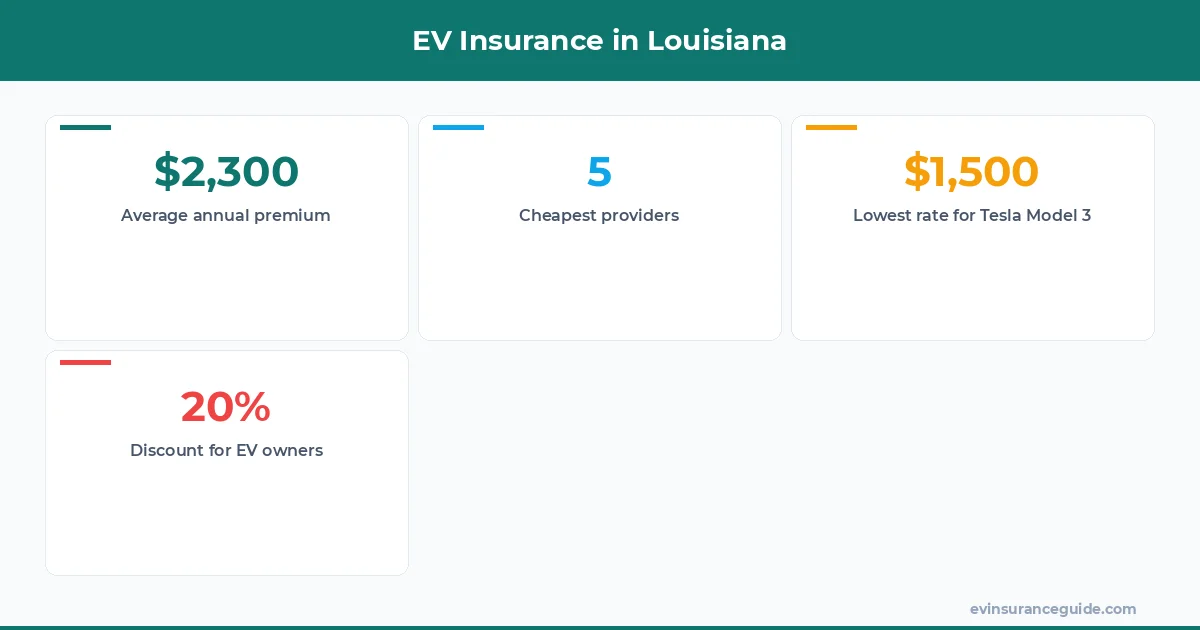 EV Insurance in Louisiana

$2,300
Average annual premium

5
Cheapest providers

$1,500
Lowest rate for Tesla Model 3

20%
Discount for EV owners

evinsuranceguide.com