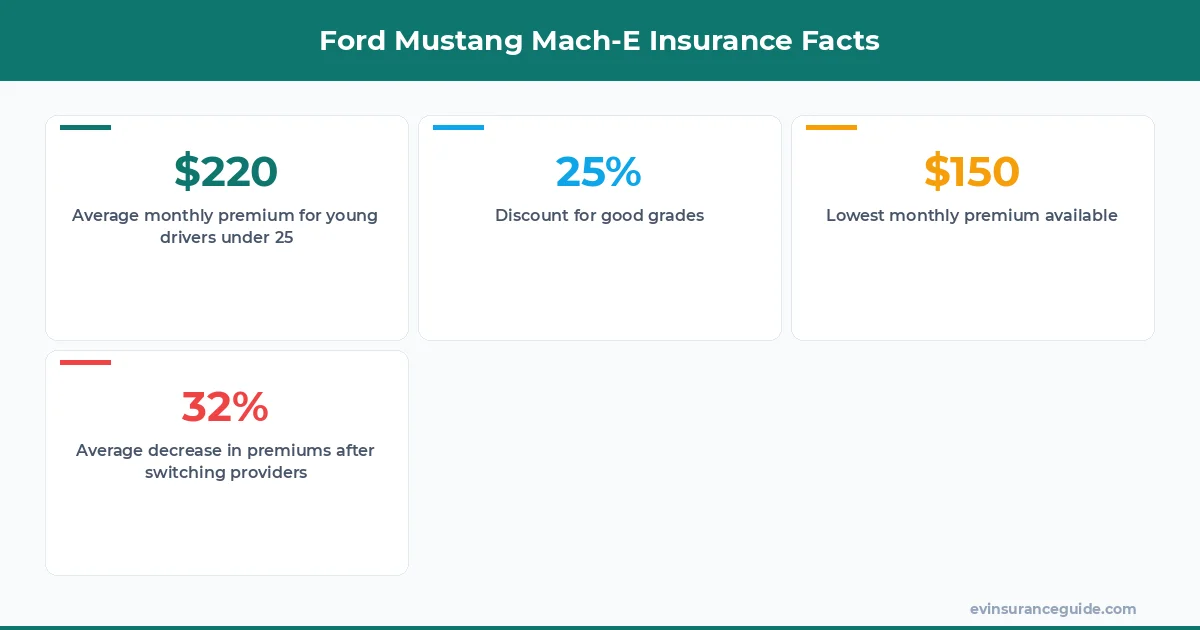 Ford Mustang Mach-E Insurance Facts

\$220

Average monthly premium for young drivers under 25

25%

Discount for good grades

\$150

Lowest monthly premium available

32%

Average decrease in premiums after switching providers

evinsuranceguide.com