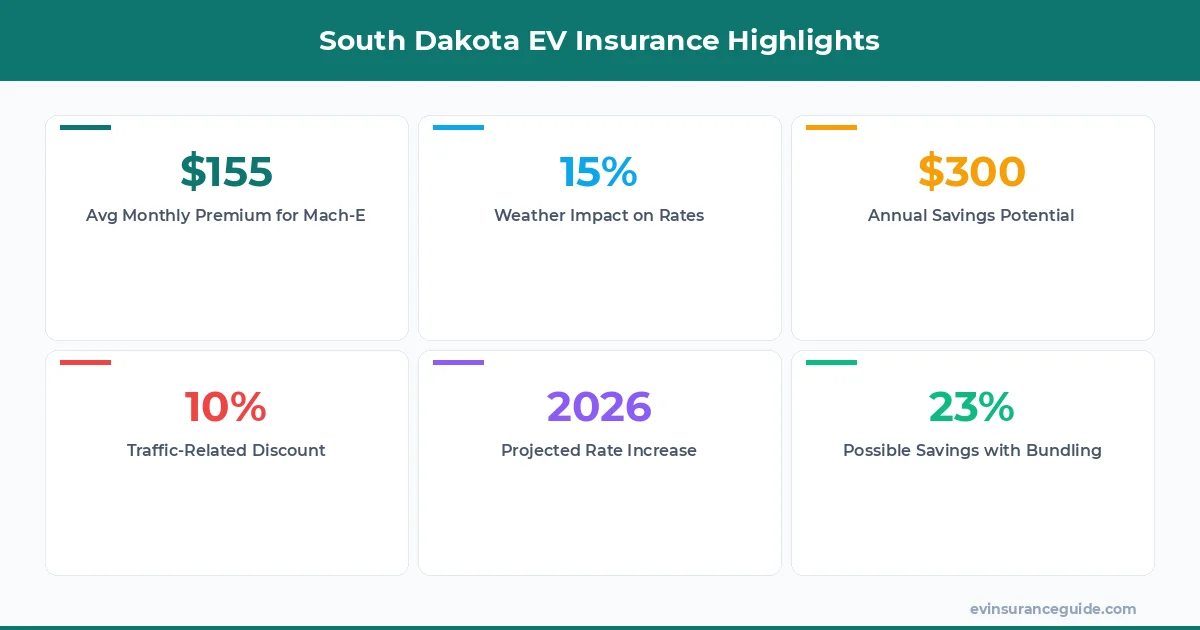 South Dakota EV Insurance Highlights

$155
Avg Monthly Premium for Mach-E

15%
Weather Impact on Rates

$300
Annual Savings Potential

10%
Traffic-Related Discount

2026
Projected Rate Increase

23%
Possible Savings with Bundling

evinsuranceguide.com