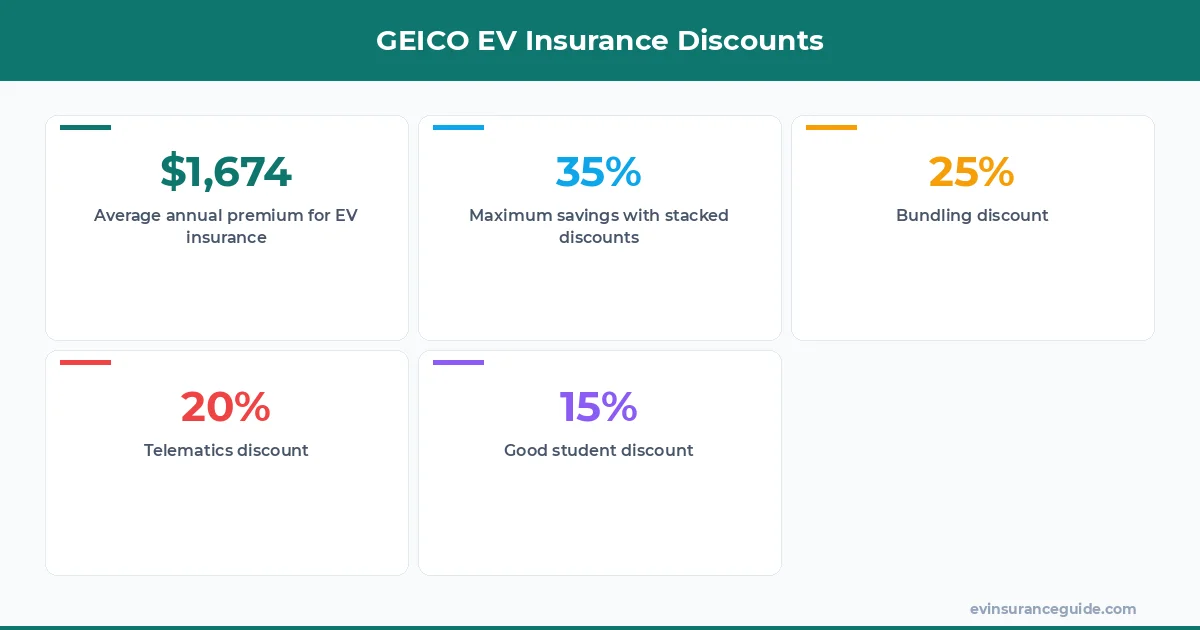 GEICO EV Insurance Discounts

$1,674
Average annual premium for EV insurance

35%
Maximum savings with stacked discounts

25%
Bundling discount

20%
Telematics discount

15%
Good student discount

evinsuranceguide.com