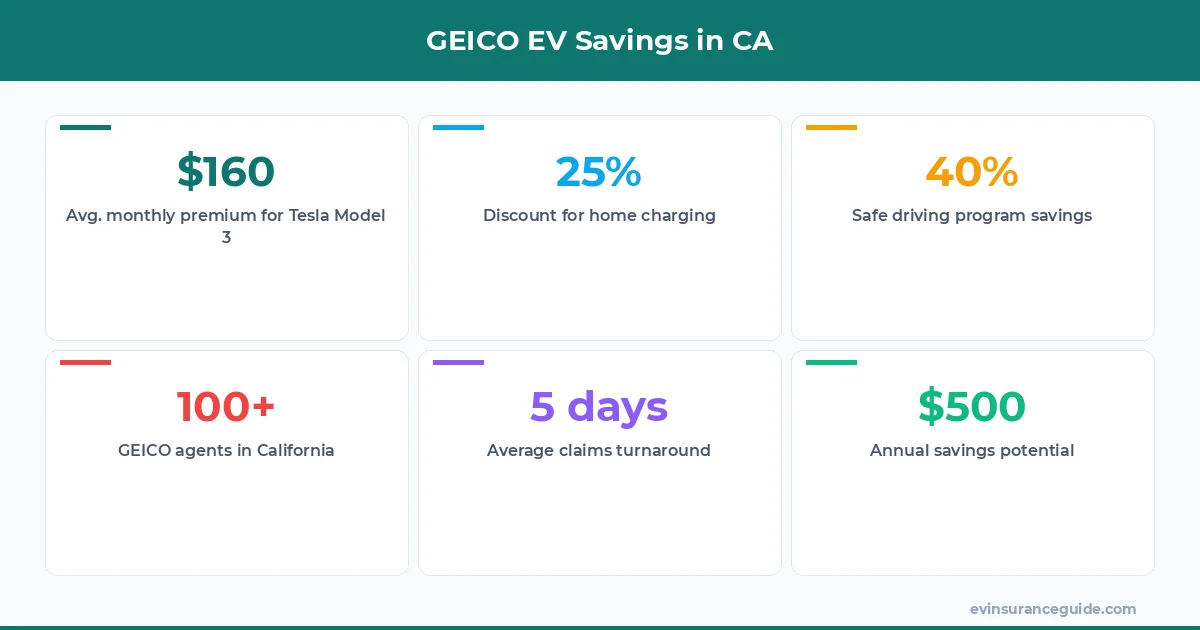 GEICO EV Savings in CA

$160
Avg. monthly premium for Tesla Model 3

25%
Discount for home charging

40%
Safe driving program savings

100+
GEICO agents in California

5 days
Average claims turnaround

$500
Annual savings potential

evinsuranceguide.com