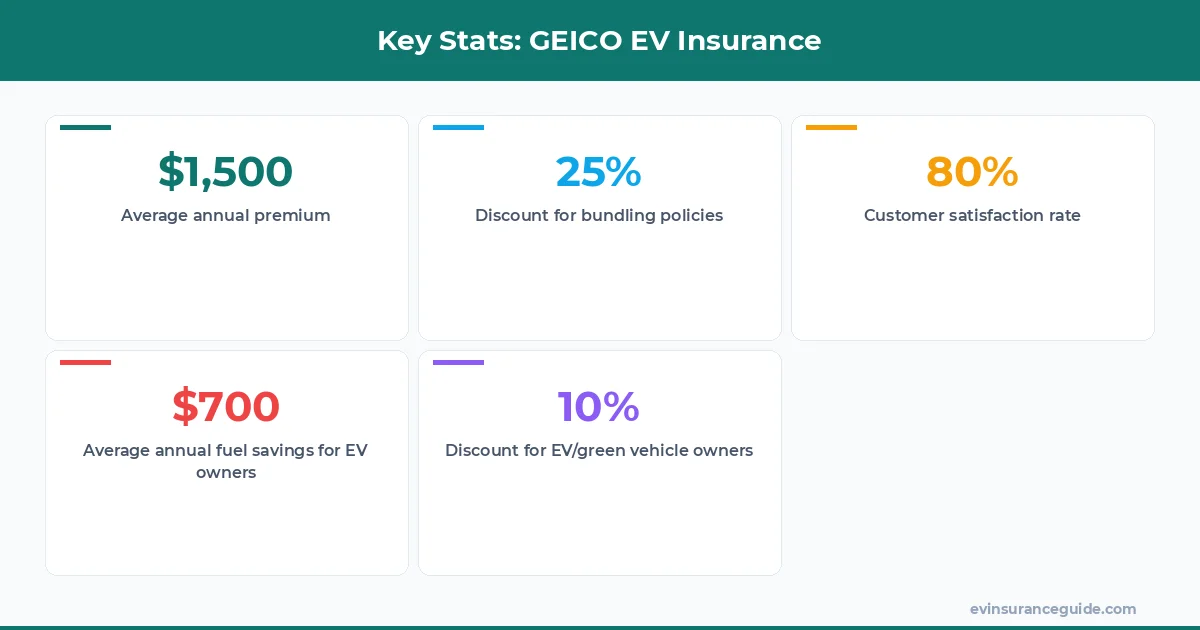 Key Stats: GEICO EV Insurance

$1,500
Average annual premium

25%
Discount for bundling policies

80%
Customer satisfaction rate

$700
Average annual fuel savings for EV owners

10%
Discount for EV/green vehicle owners

evinsuranceguide.com