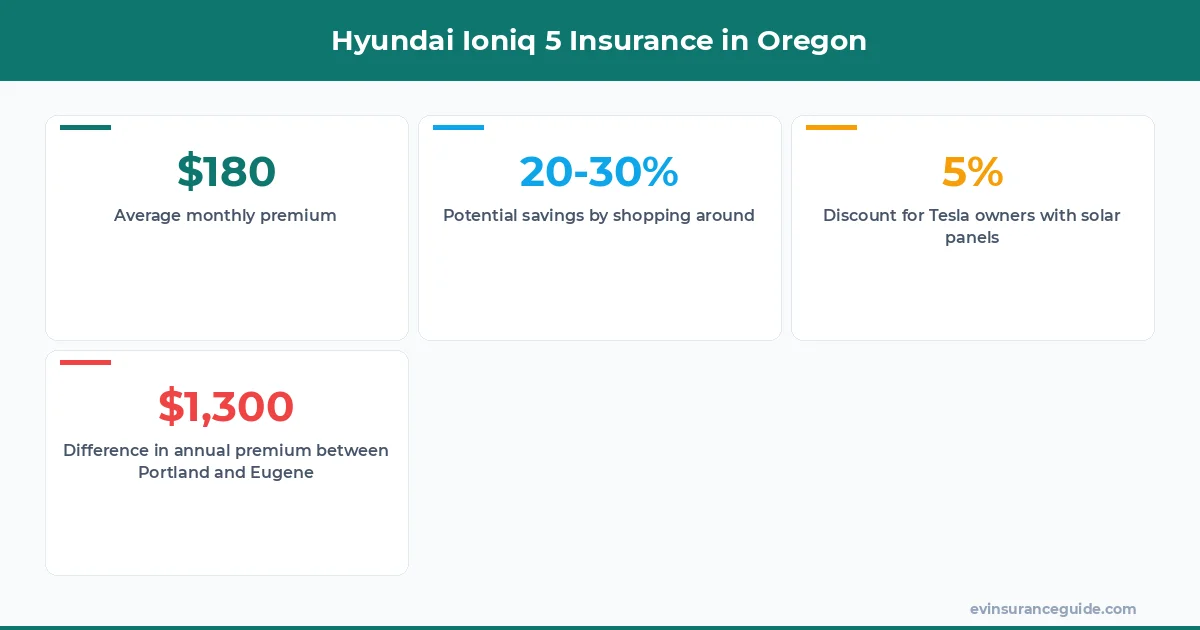 Hyundai Ioniq 5 Insurance in Oregon

$180
Average monthly premium

20-30%
Potential savings by shopping around

5%
Discount for Tesla owners with solar panels

$1,300
Difference in annual premium between Portland and Eugene

evinsuranceguide.com