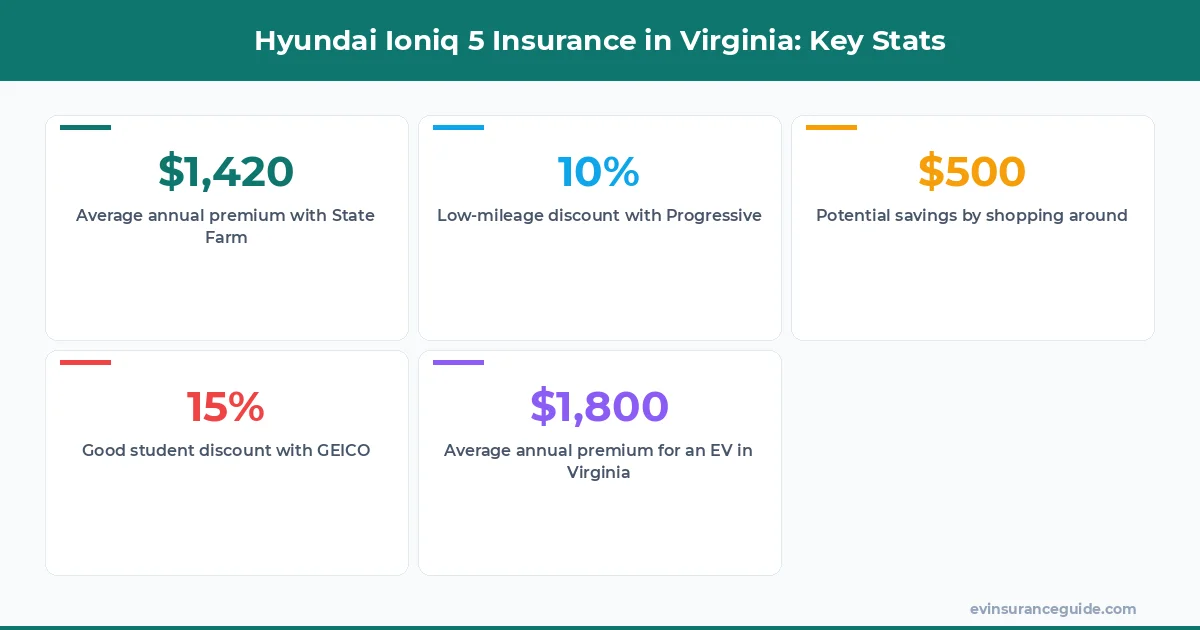 Hyundai Ioniq 5 Insurance in Virginia: Key Stats

\$1,420
Average annual premium with State Farm

10%
Low-mileage discount with Progressive

\$500
Potential savings by shopping around

15%
Good student discount with GEICO

\$1,800
Average annual premium for an EV in Virginia

evinsuranceguide.com