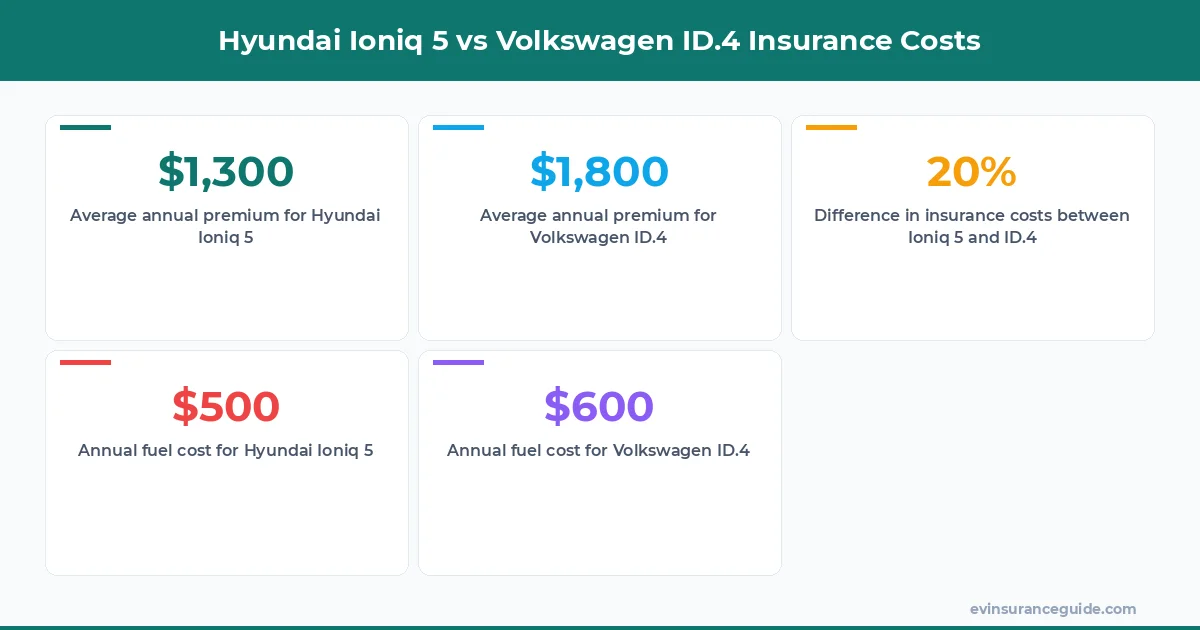 Hyundai Ioniq 5 vs Volkswagen ID.4 Insurance Costs

$1,300
Average annual premium for Hyundai Ioniq 5

$1,800
Average annual premium for Volkswagen ID.4

20%
Difference in insurance costs between Ioniq 5 and ID.4

$500
Annual fuel cost for Hyundai Ioniq 5

$600
Annual fuel cost for Volkswagen ID.4

evinsuranceguide.com