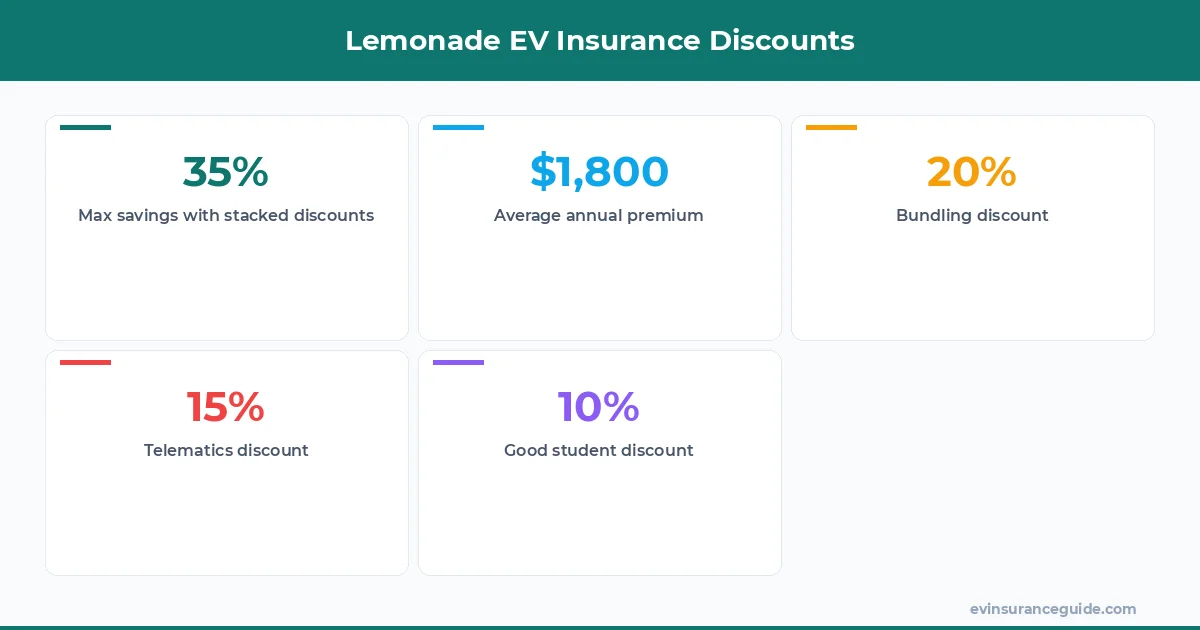 Lemonade EV Insurance Discounts

35%
Max savings with stacked discounts

$1,800
Average annual premium

20%
Bundling discount

15%
Telematics discount

10%
Good student discount

evinsuranceguide.com