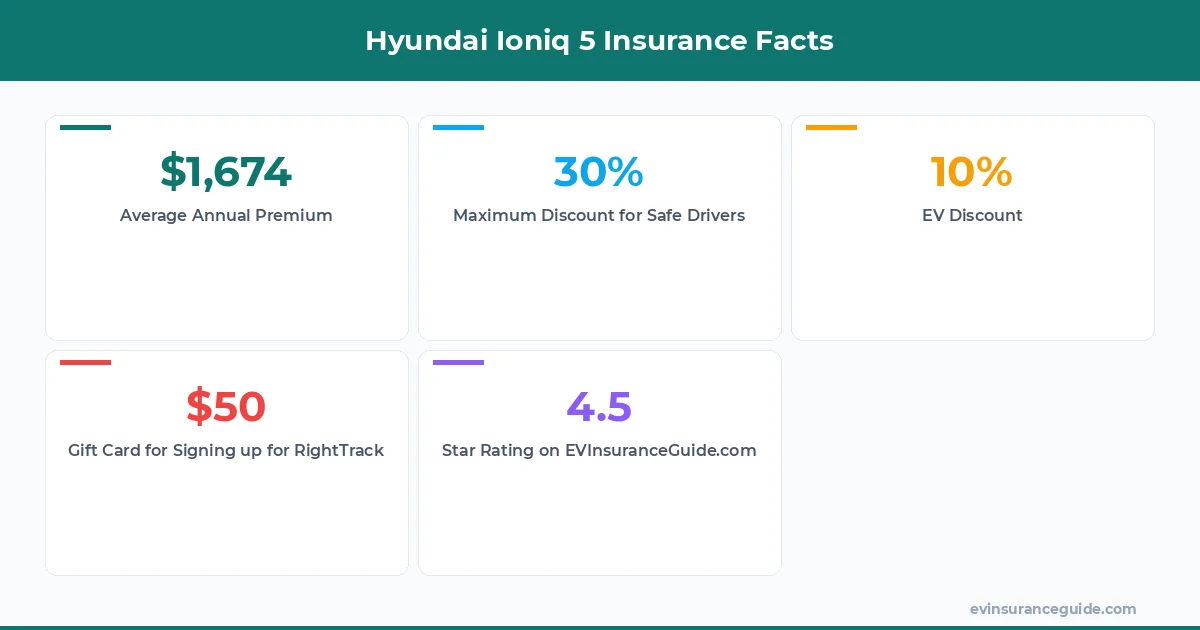 Hyundai Ioniq 5 Insurance Facts

$1,674
Average Annual Premium

30%
Maximum Discount for Safe Drivers

10%
EV Discount

$50
Gift Card for Signing up for RightTrack

4.5
Star Rating on EVInsuranceGuide.com

evinsuranceguide.com