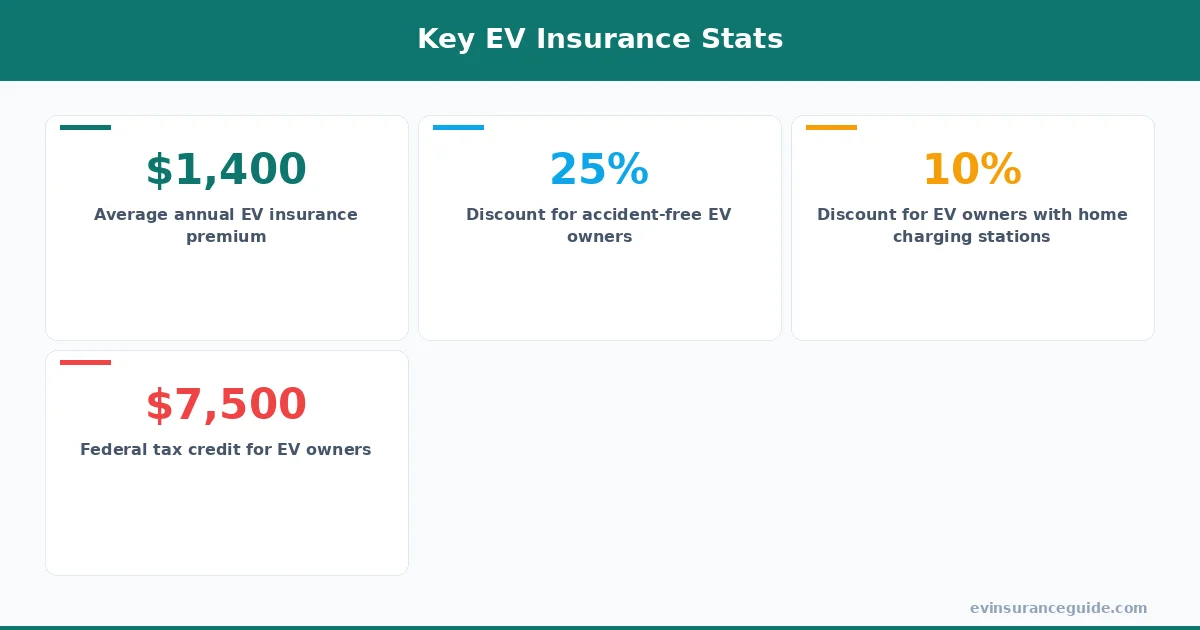 Key EV Insurance Stats

\$1,400

Average annual EV insurance premium

25%

Discount for accident-free EV owners

10%

Discount for EV owners with home charging stations

\$7,500

Federal tax credit for EV owners

evinsuranceguide.com