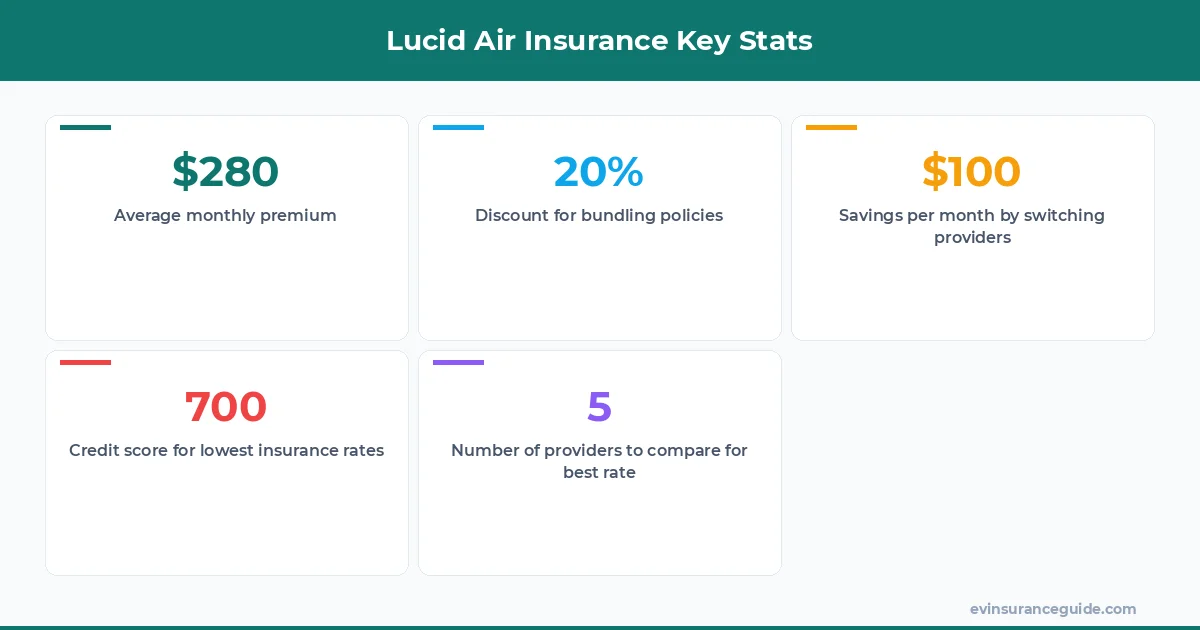 Lucid Air Insurance Key Stats

\$280
Average monthly premium

20%
Discount for bundling policies

\$100
Savings per month by switching providers

700
Credit score for lowest insurance rates

5
Number of providers to compare for best rate

evinsuranceguide.com