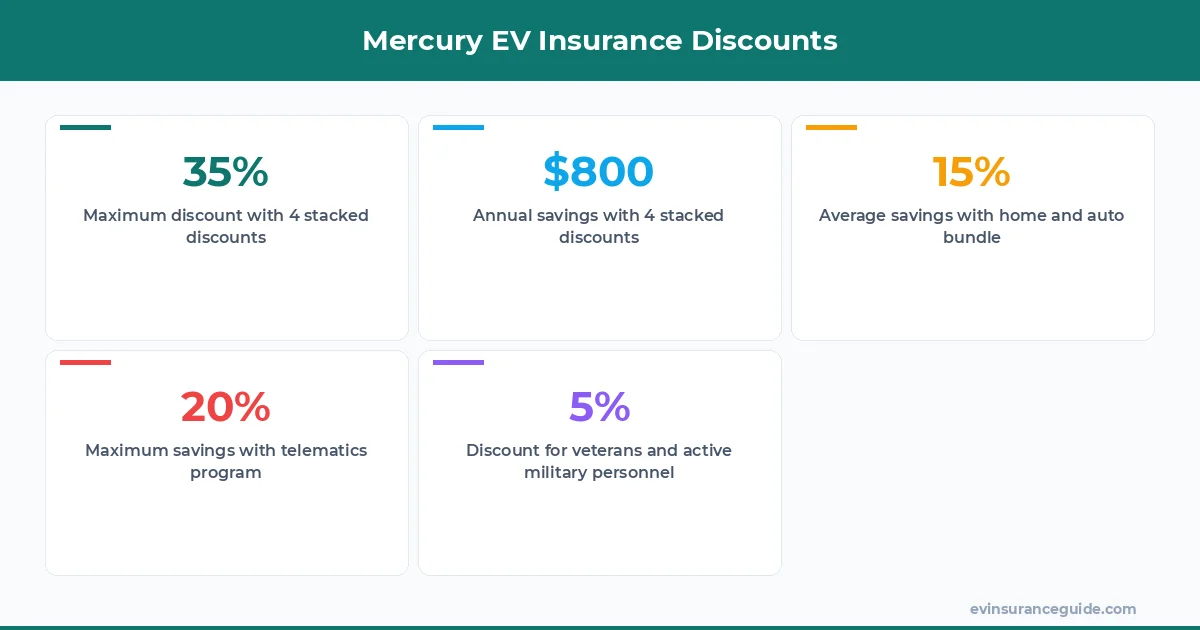 Mercury EV Insurance Discounts

35%
Maximum discount with 4 stacked discounts

$800
Annual savings with 4 stacked discounts

15%
Average savings with home and auto bundle

20%
Maximum savings with telematics program

5%
Discount for veterans and active military personnel

evinsuranceguide.com