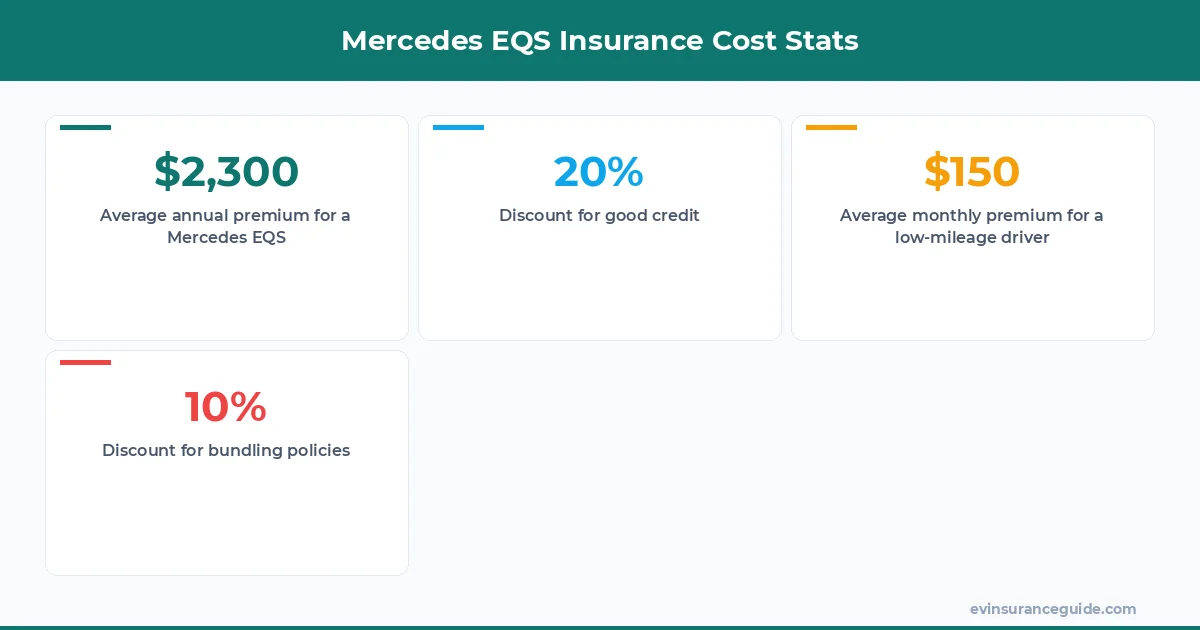 Mercedes EQS Insurance Cost Stats

\$2,300
Average annual premium for a Mercedes EQS

20%
Discount for good credit

\$150
Average monthly premium for a low-mileage driver

10%
Discount for bundling policies

evinsuranceguide.com