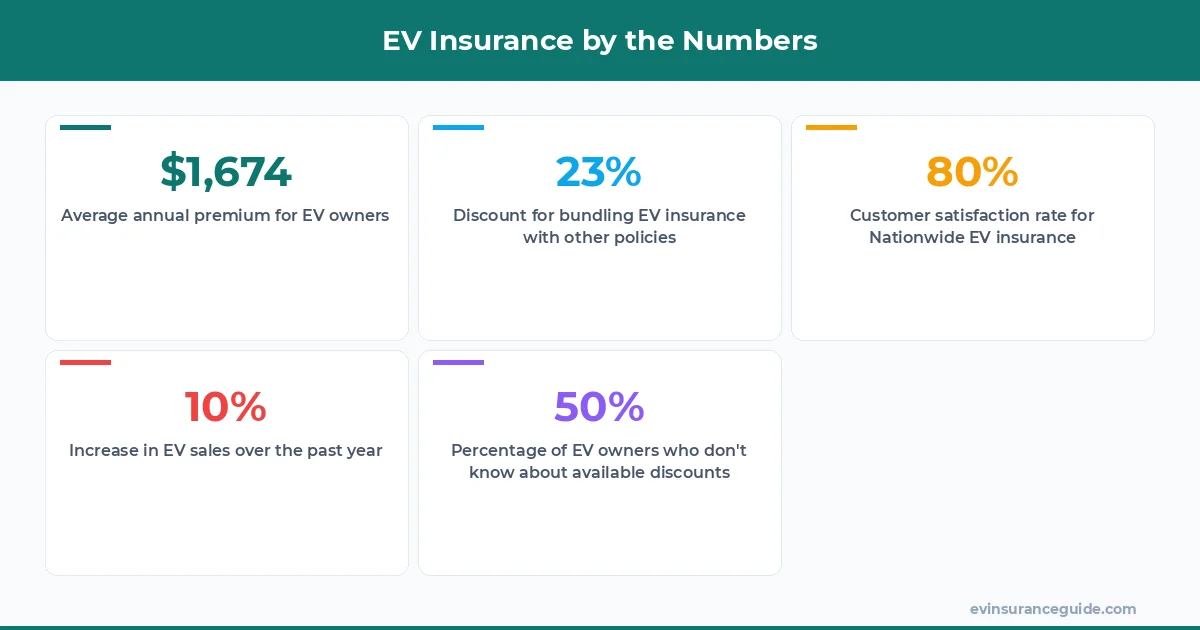 EV Insurance by the Numbers

$1,674
Average annual premium for EV owners

23%
Discount for bundling EV insurance with other policies

80%
Customer satisfaction rate for Nationwide EV insurance

10%
Increase in EV sales over the past year

50%
Percentage of EV owners who don't know about available discounts

evinsuranceguide.com