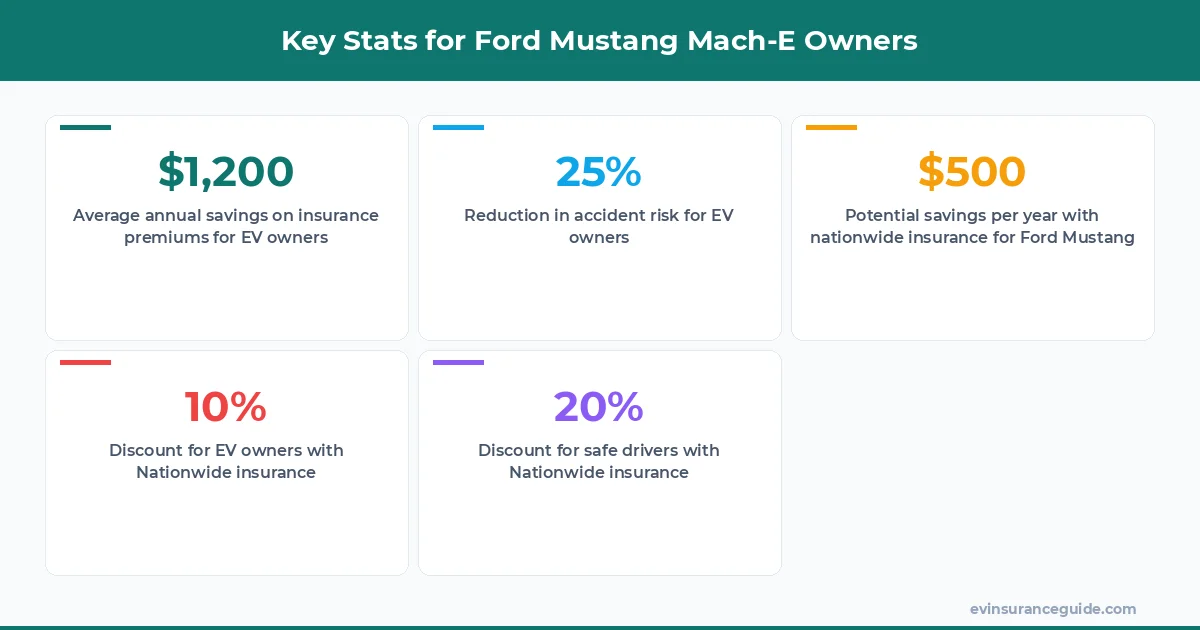 Key Stats for Ford Mustang Mach-E Owners

$1,200
Average annual savings on insurance premiums for EV owners

25%
Reduction in accident risk for EV owners

$500
Potential savings per year with nationwide insurance for Ford Mustang

10%
Discount for EV owners with Nationwide insurance

20%
Discount for safe drivers with Nationwide insurance

evinsuranceguide.com