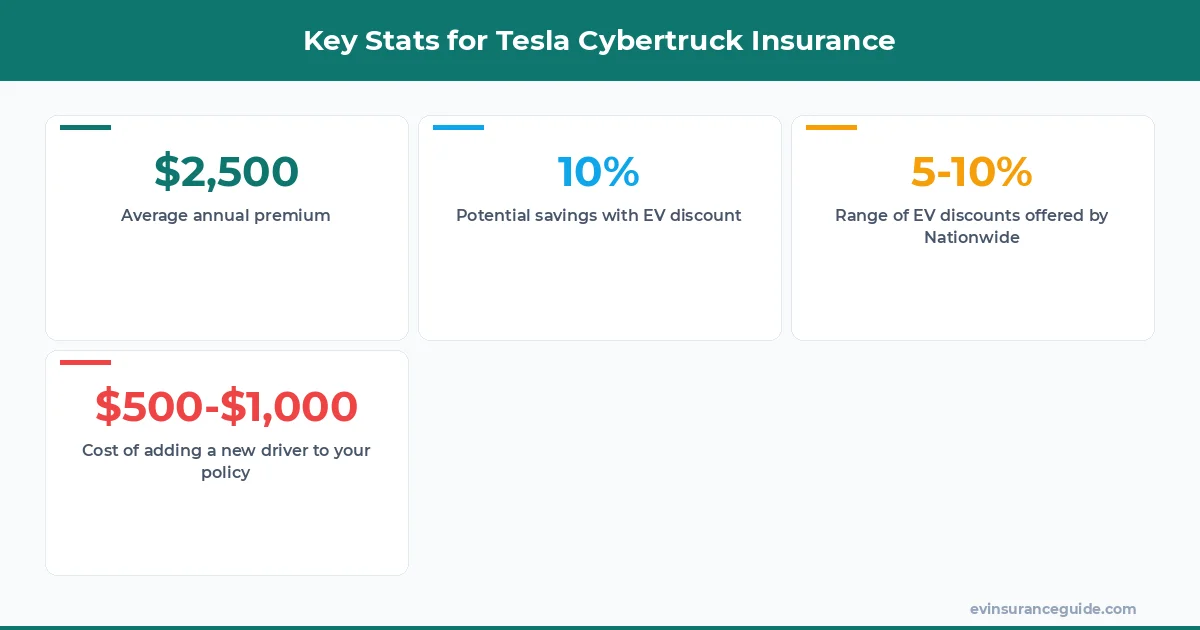 Key Stats for Tesla Cybertruck Insurance

\$2,500

Average annual premium

10%

Potential savings with EV discount

5-10%

Range of EV discounts offered by Nationwide

\$500-\$1,000

Cost of adding a new driver to your policy

evinsuranceguide.com