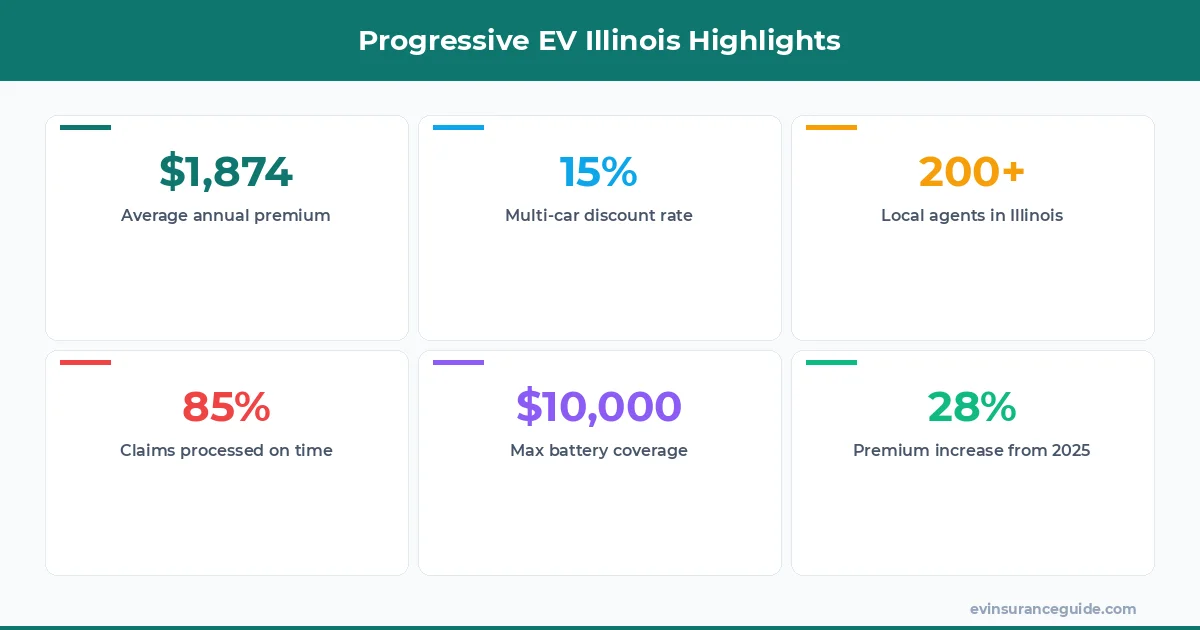 Progressive EV Illinois Highlights

$1,874
Average annual premium

15%
Multi-car discount rate

200+
Local agents in Illinois

85%
Claims processed on time

$10,000
Max battery coverage

28%
Premium increase from 2025

evinsuranceguide.com