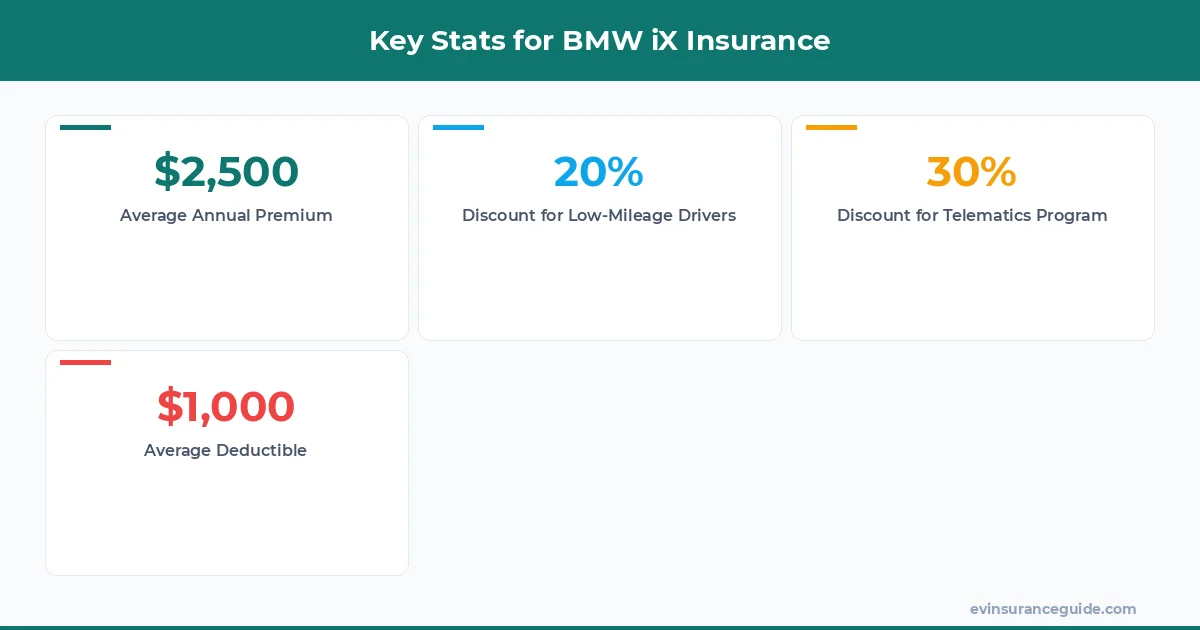 Key Stats for BMW iX Insurance

\$2,500
Average Annual Premium

20%
Discount for Low-Mileage Drivers

30%
Discount for Telematics Program

\$1,000
Average Deductible

evinsuranceguide.com