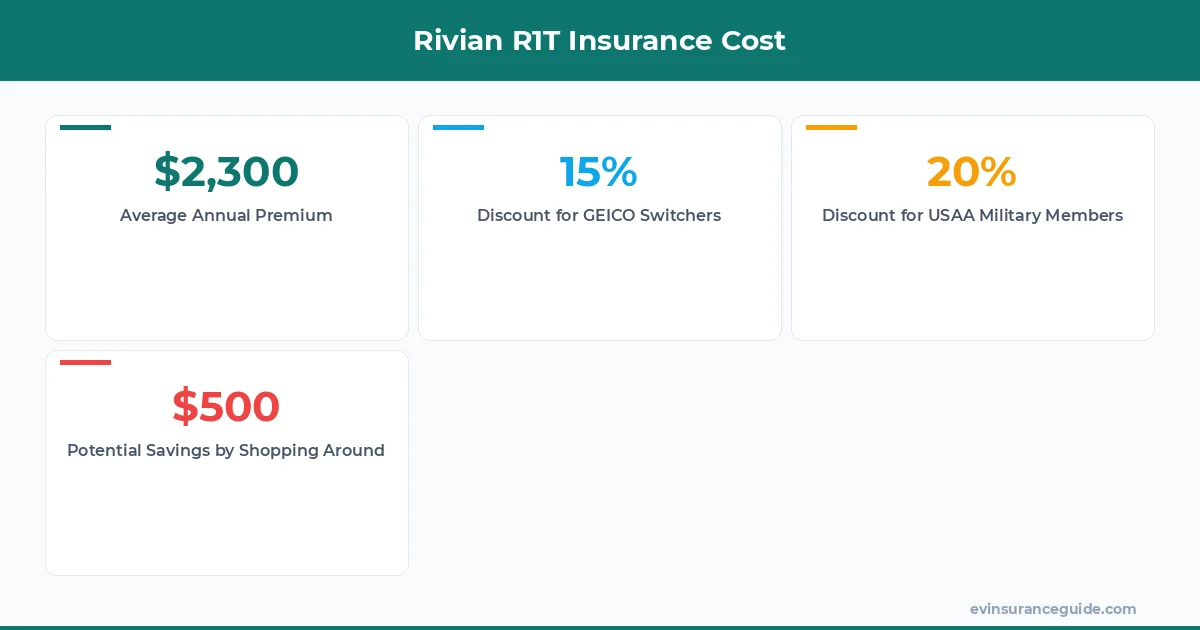 Rivian R1T Insurance Cost

\$2,300
Average Annual Premium

15%
Discount for GEICO Switchers

20%
Discount for USAA Military Members

\$500
Potential Savings by Shopping Around

evinsuranceguide.com