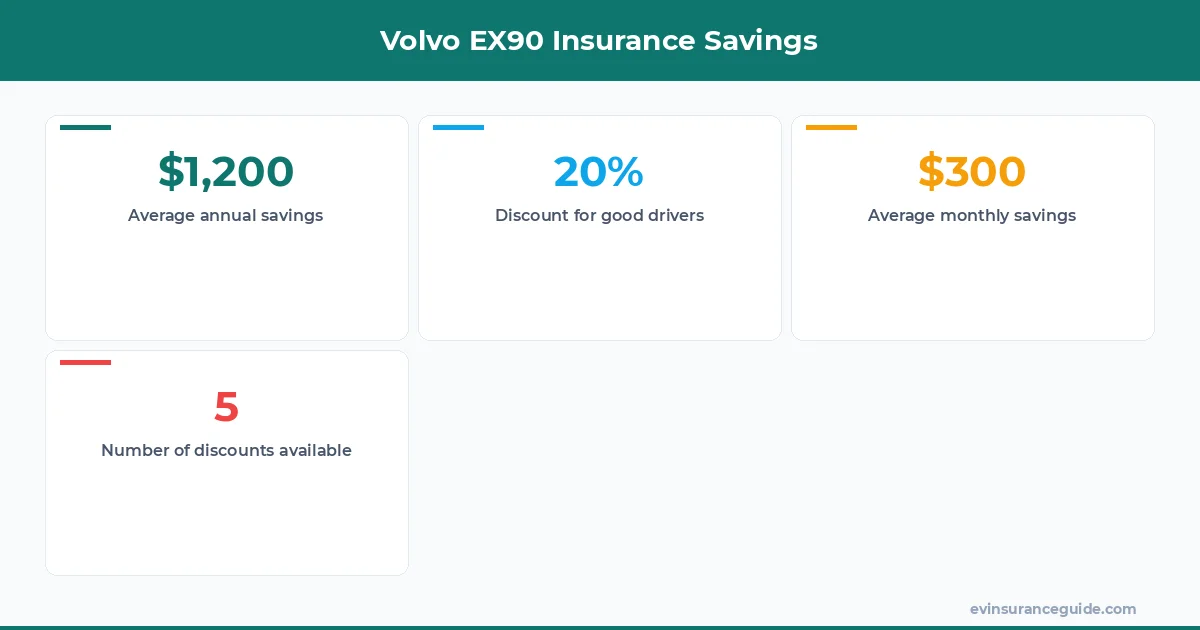 Volvo EX90 Insurance Savings

\$1,200
Average annual savings

20%
Discount for good drivers

\$300
Average monthly savings

5
Number of discounts available

evinsuranceguide.com