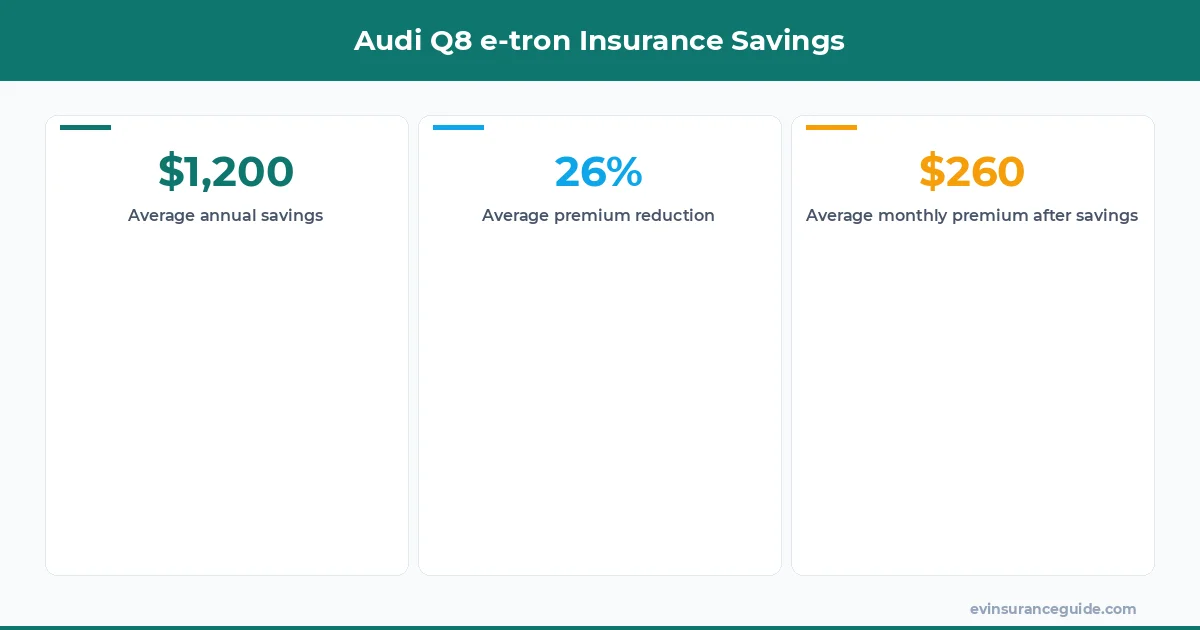 Audi Q8 e-tron Insurance Savings

\$1,200
Average annual savings

26%
Average premium reduction

\$260
Average monthly premium after savings

evinsuranceguide.com