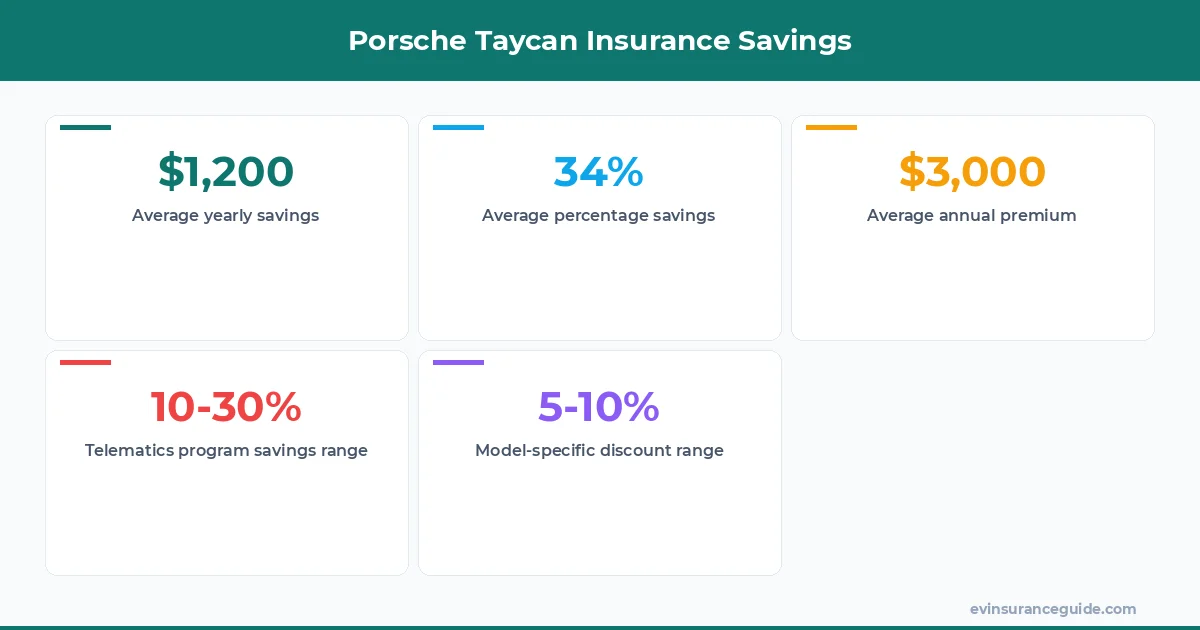 Porsche Taycan Insurance Savings

\$1,200
Average yearly savings

34%
Average percentage savings

\$3,000
Average annual premium

10-30%
Telematics program savings range

5-10%
Model-specific discount range

evinsuranceguide.com