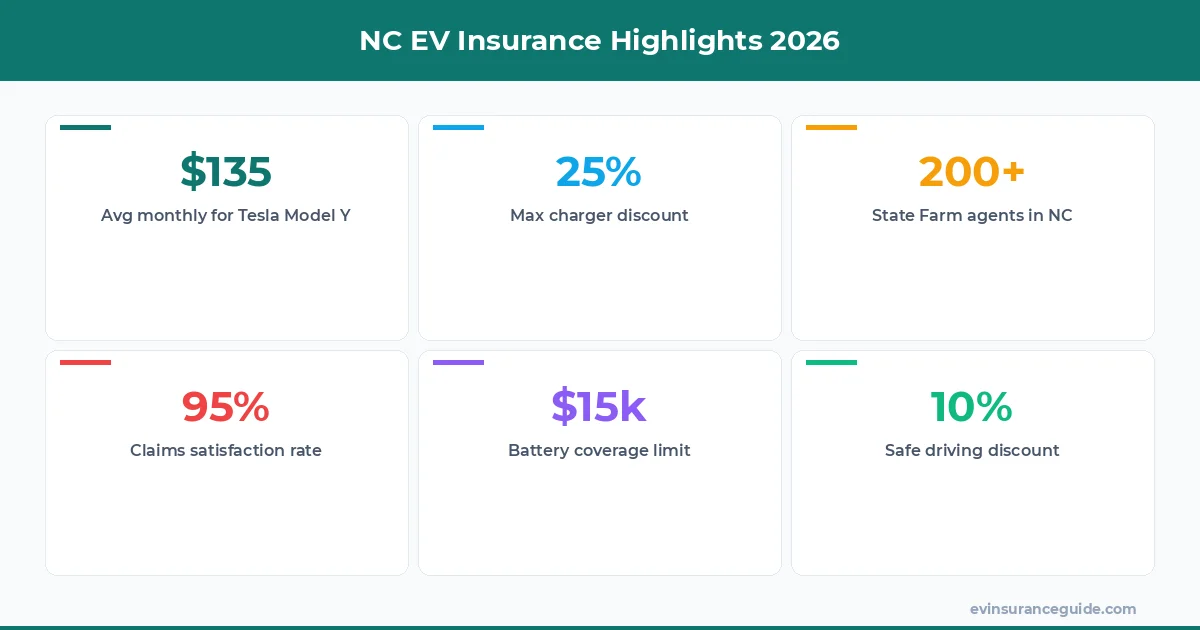 NC EV Insurance Highlights 2026

\$135
Avg monthly for Tesla Model Y

25%
Max charger discount

200+
State Farm agents in NC

95%
Claims satisfaction rate

\$15k
Battery coverage limit

10%
Safe driving discount

evinsuranceguide.com