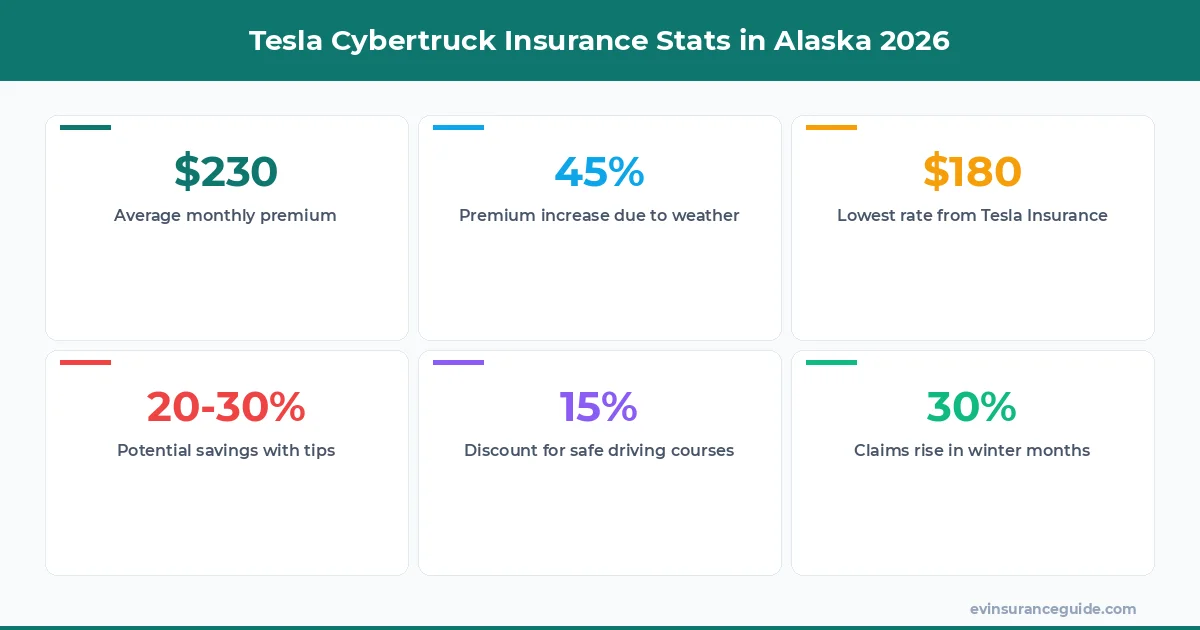 Tesla Cybertruck Insurance Stats in Alaska 2026

\$230
Average monthly premium

45%
Premium increase due to weather

\$180
Lowest rate from Tesla Insurance

20-30%
Potential savings with tips

15%
Discount for safe driving courses

30%
Claims rise in winter months

evinsuranceguide.com