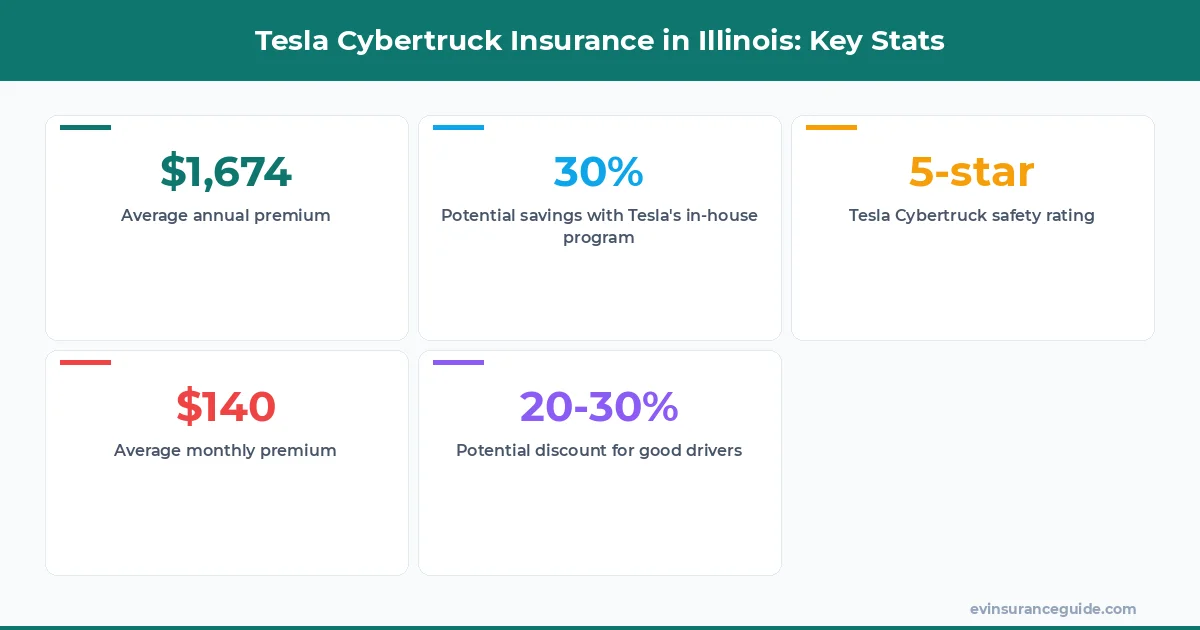 Tesla Cybertruck Insurance in Illinois: Key Stats

$1,674
Average annual premium

30%
Potential savings with Tesla's in-house program

5-star
Tesla Cybertruck safety rating

$140
Average monthly premium

20-30%
Potential discount for good drivers

evinsuranceguide.com