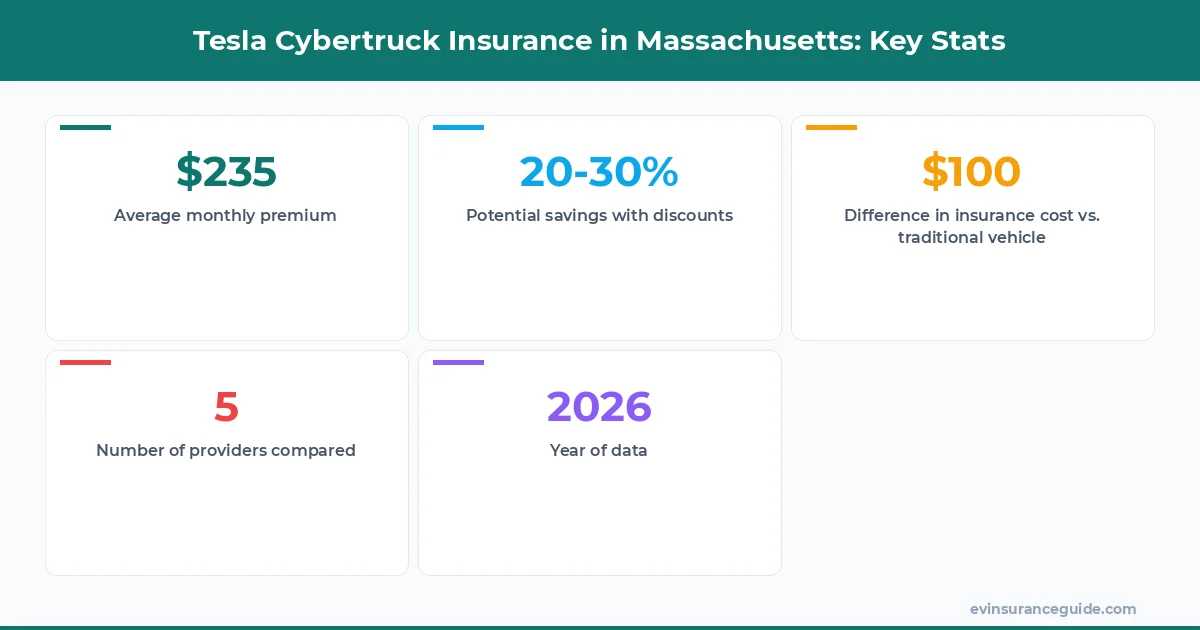 Tesla Cybertruck Insurance in Massachusetts: Key Stats

\$235
Average monthly premium

20-30%
Potential savings with discounts

\$100
Difference in insurance cost vs. traditional vehicle

5
Number of providers compared

2026
Year of data

evinsuranceguide.com