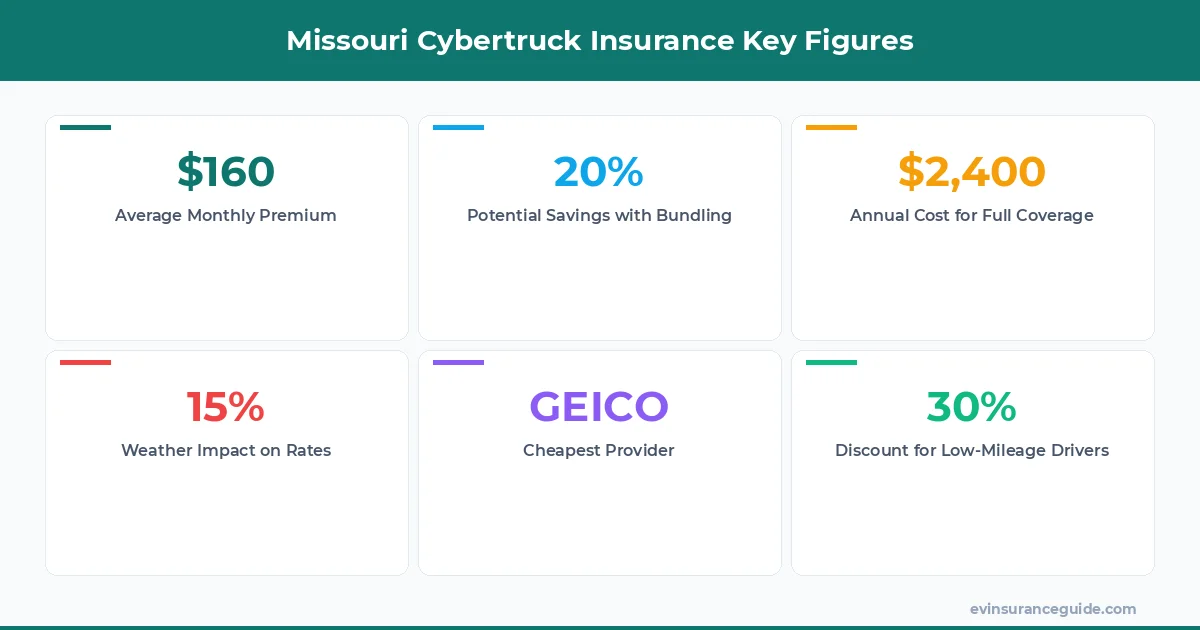 Missouri Cybertruck Insurance Key Figures

\$160
Average Monthly Premium

20%
Potential Savings with Bundling

\$2,400
Annual Cost for Full Coverage

15%
Weather Impact on Rates

GEICO
Cheapest Provider

30%
Discount for Low-Mileage Drivers

evinsuranceguide.com