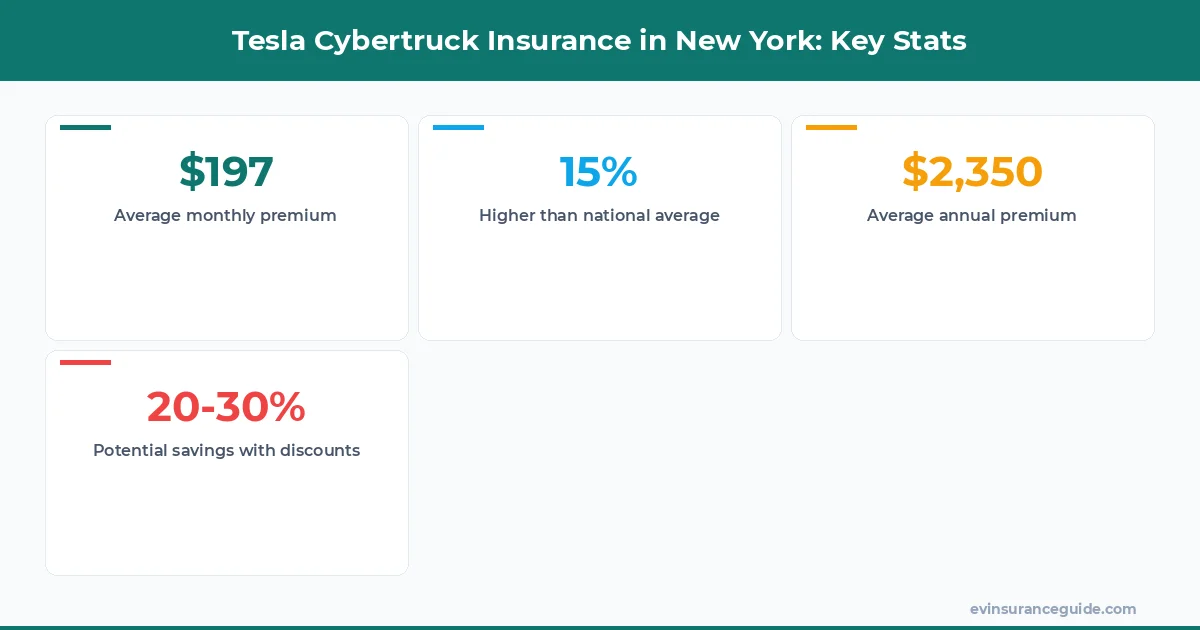 Tesla Cybertruck Insurance in New York: Key Stats

\$197
Average monthly premium

15%
Higher than national average

\$2,350
Average annual premium

20-30%
Potential savings with discounts

evinsuranceguide.com