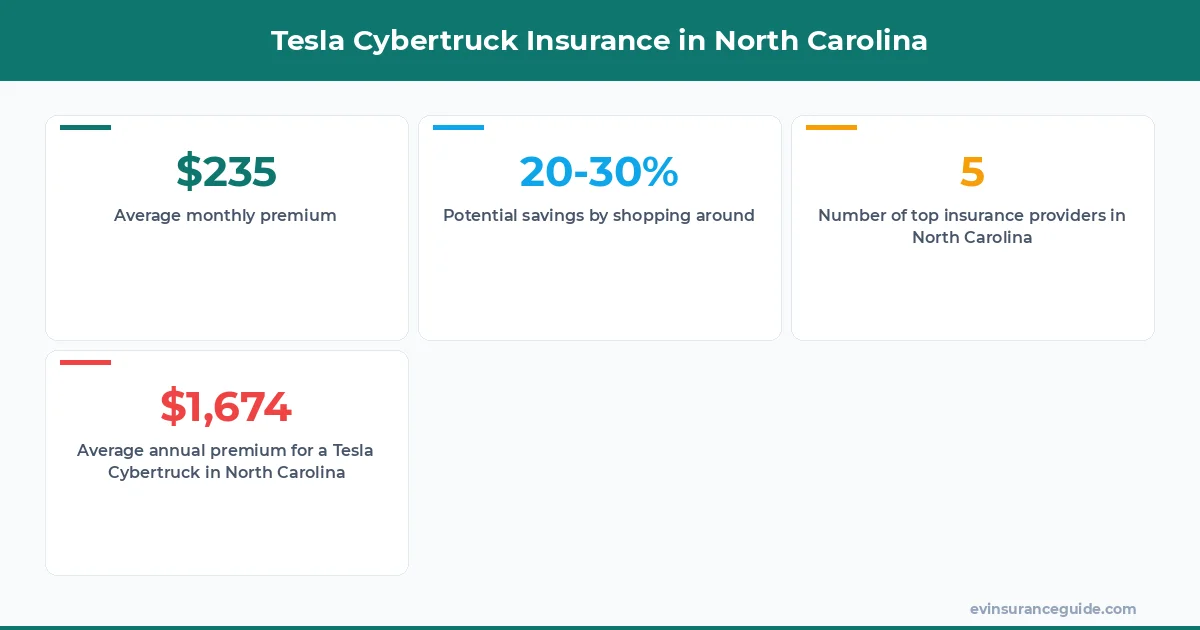 Tesla Cybertruck Insurance in North Carolina

\$235
Average monthly premium

20-30%
Potential savings by shopping around

5
Number of top insurance providers in North Carolina

\$1,674
Average annual premium for a Tesla Cybertruck in North Carolina

evinsuranceguide.com