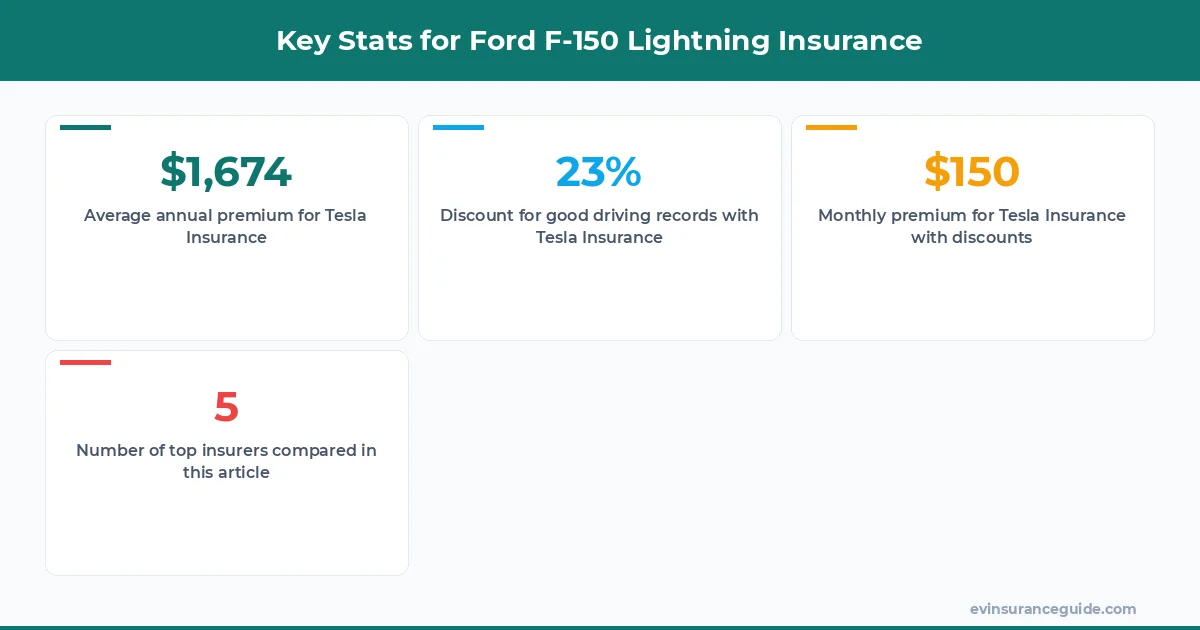 Key Stats for Ford F-150 Lightning Insurance

$1,674

Average annual premium for Tesla Insurance

23%

Discount for good driving records with Tesla Insurance

$150

Monthly premium for Tesla Insurance with discounts

5

Number of top insurers compared in this article

evinsuranceguide.com