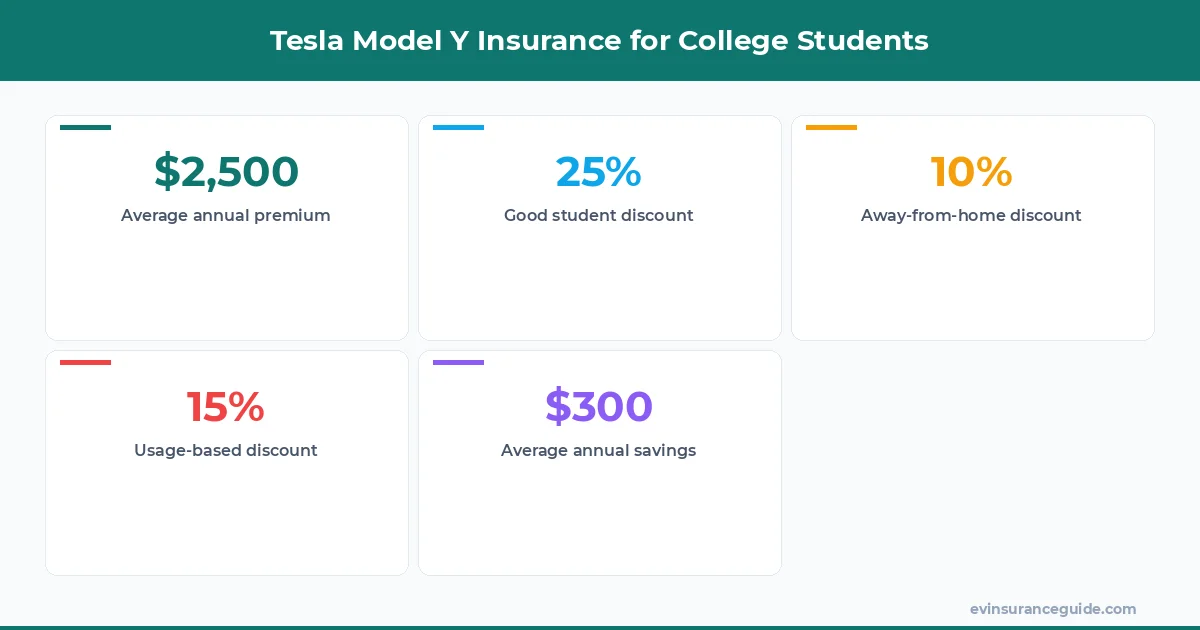 Tesla Model Y Insurance for College Students

\$2,500
Average annual premium

25%
Good student discount

10%
Away-from-home discount

15%
Usage-based discount

\$300
Average annual savings

evinsuranceguide.com