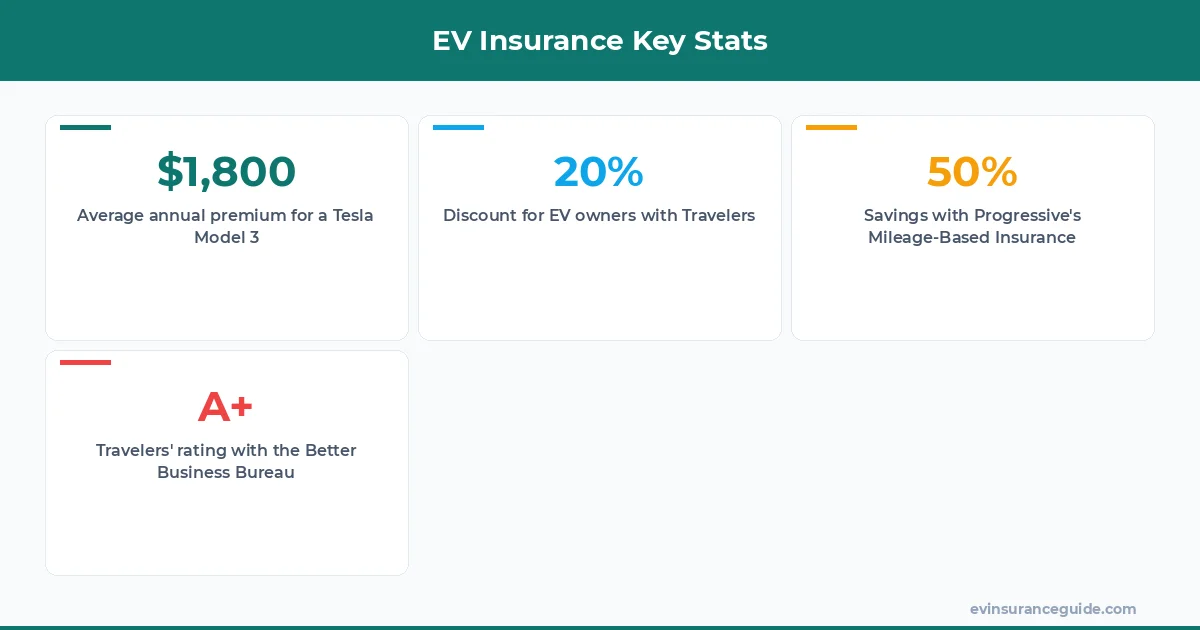 EV Insurance Key Stats

\$1,800

Average annual premium for a Tesla Model 3

20%

Discount for EV owners with Travelers

50%

Savings with Progressive's Mileage-Based Insurance

A+

Travelers' rating with the Better Business Bureau

evinsuranceguide.com