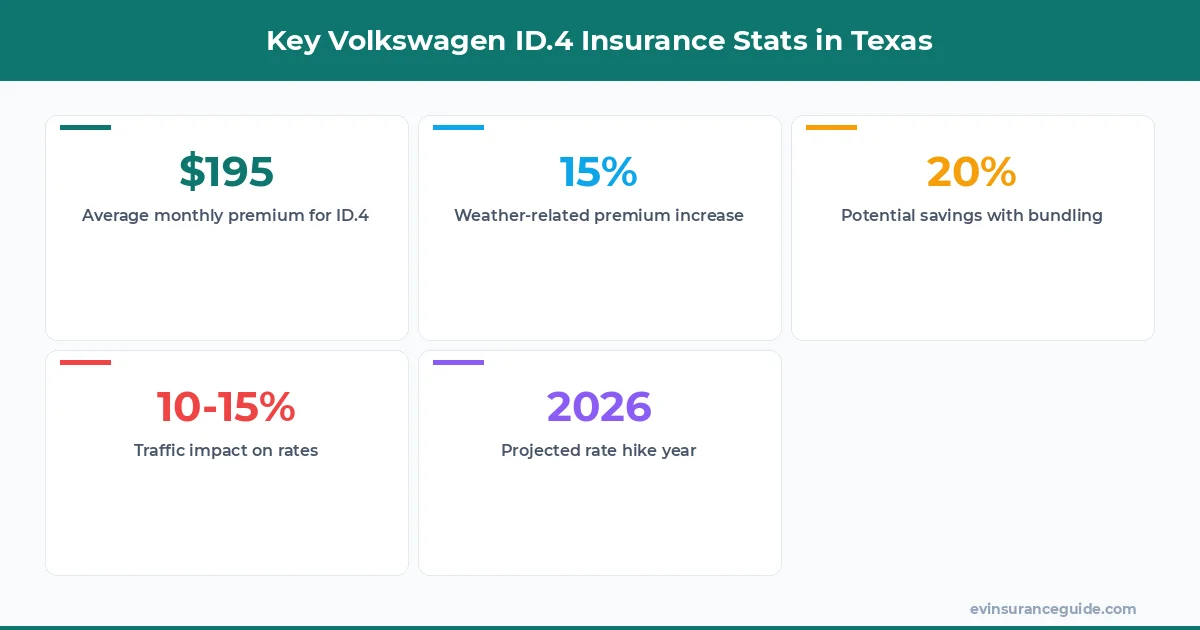 Key Volkswagen ID.4 Insurance Stats in Texas

\$195
Average monthly premium for ID.4

15%
Weather-related premium increase

20%
Potential savings with bundling

10-15%
Traffic impact on rates

2026
Projected rate hike year

evinsuranceguide.com