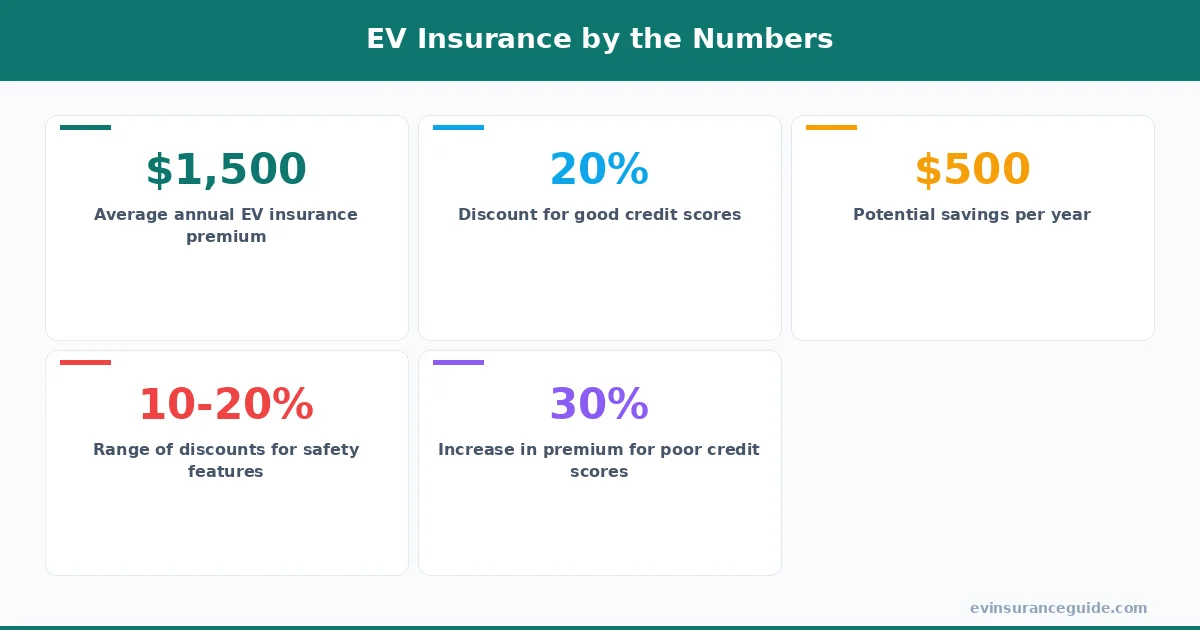 EV Insurance by the Numbers

\$1,500
Average annual EV insurance premium

20%
Discount for good credit scores

\$500
Potential savings per year

10-20%
Range of discounts for safety features

30%
Increase in premium for poor credit scores

evinsuranceguide.com